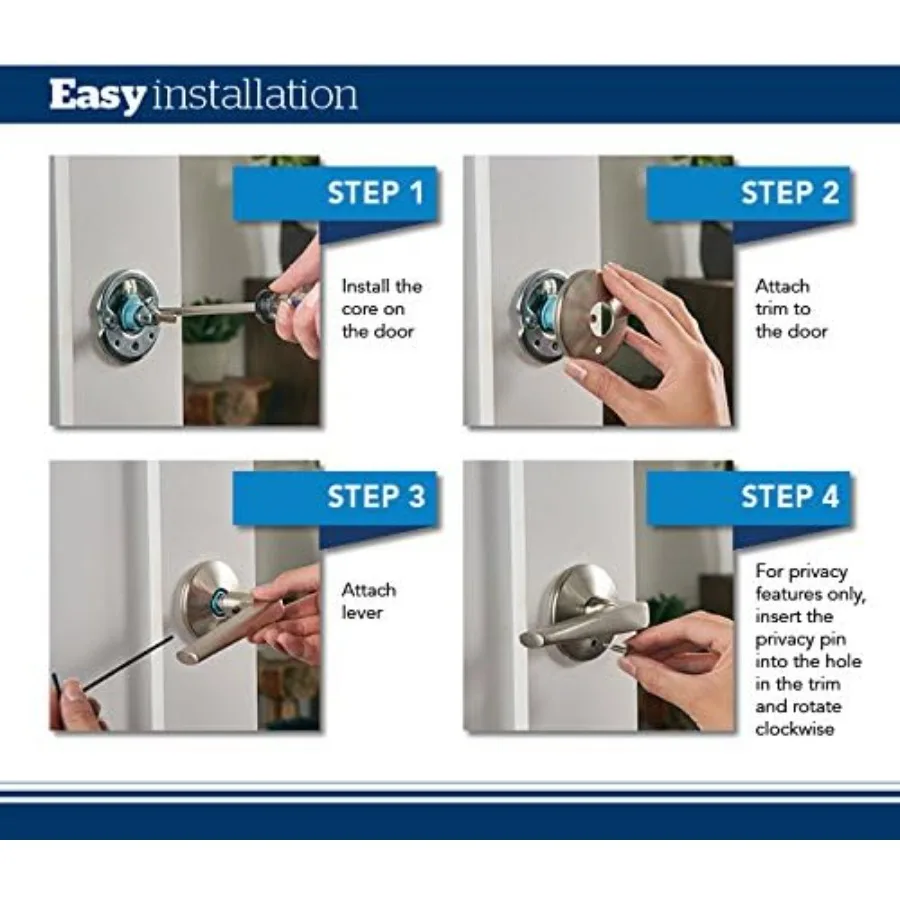 Easy installation

STEP 1

Install the core on the door

STEP 2

Attach trim to the door

STEP 3

Attach lever

STEP 4

For privacy features only, insert the privacy pin into the hole in the trim and rotate clockwise