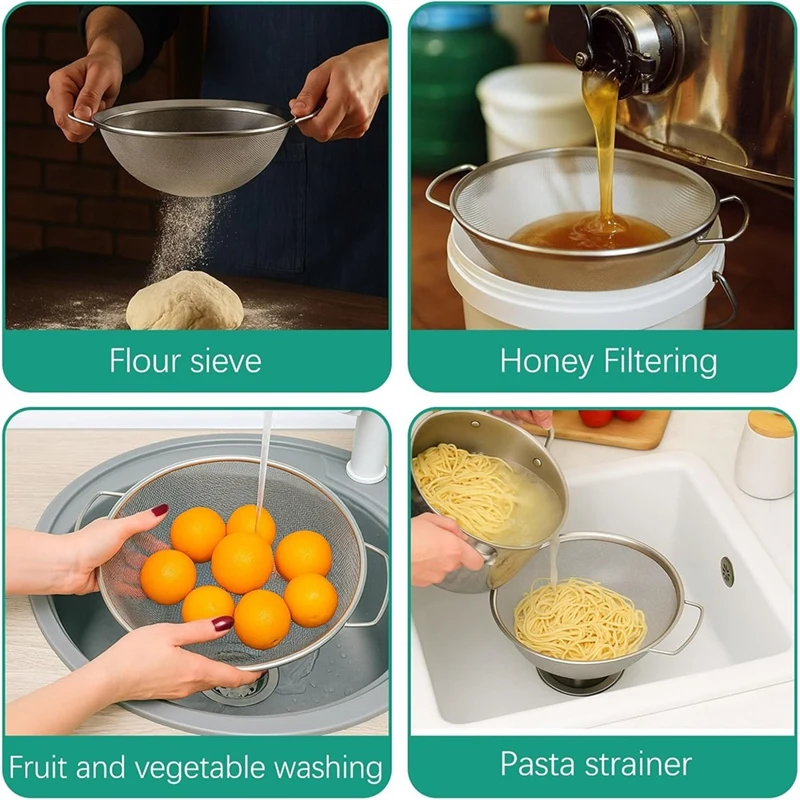 Flour sieve

Honey Filtering

Fruit and vegetable washing

Pasta strainer