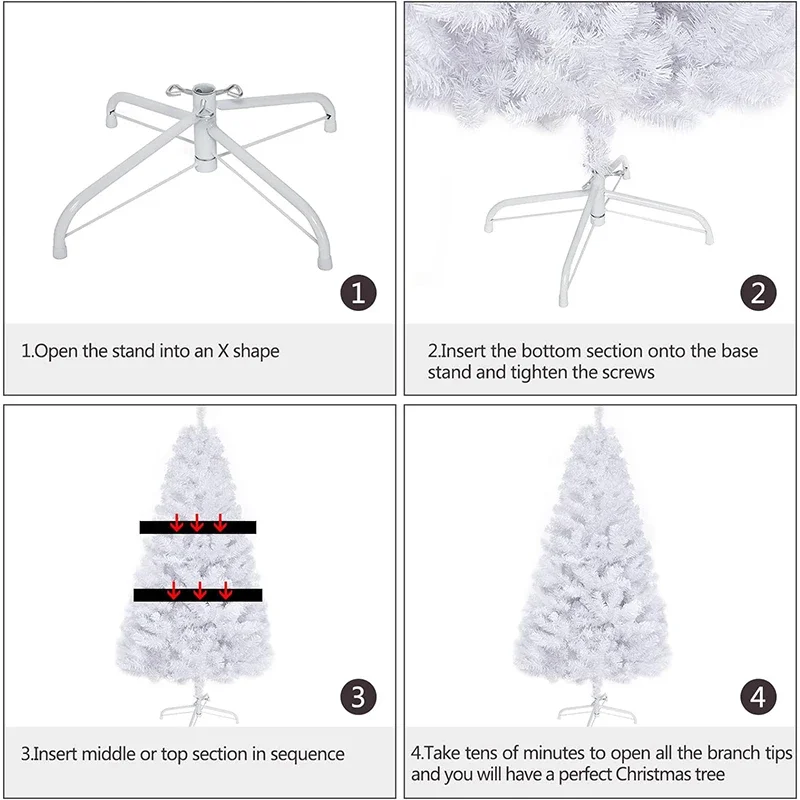 1

1.Open the stand into an X shape

2

2.Insert the bottom section onto the base stand and tighten the screws

3

3.Insert middle or top section in sequence

4

4.Take tens of minutes to open all the branch tips and you will have a perfect Christmas tree