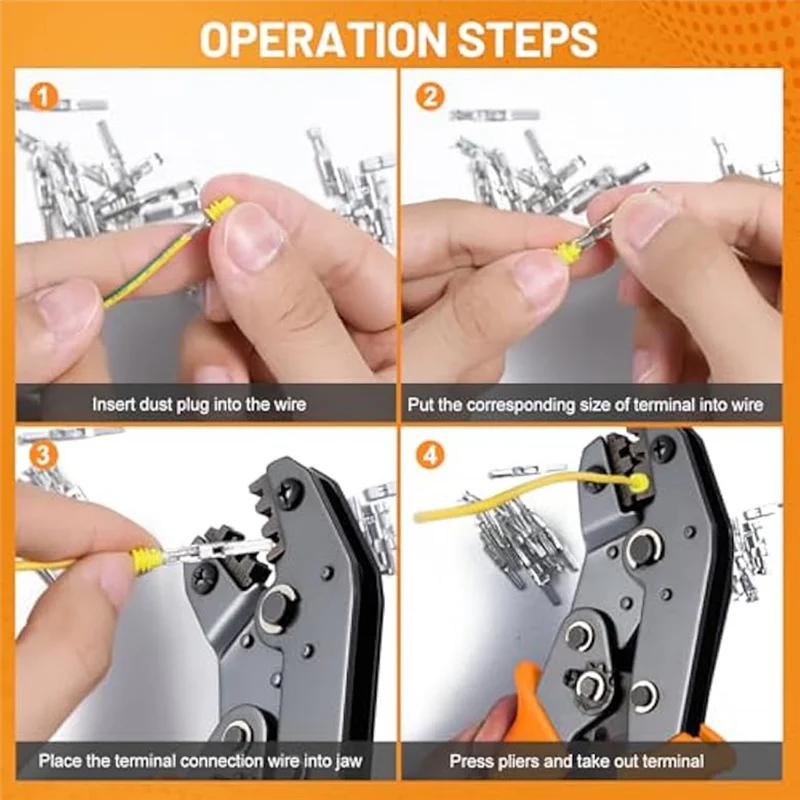 OPERATION STEPS

1
Insert dust plug into the wire

2
Put the corresponding size of terminal into wire

3
Place the terminal connection wire into jaw

4
Press pliers and take out terminal