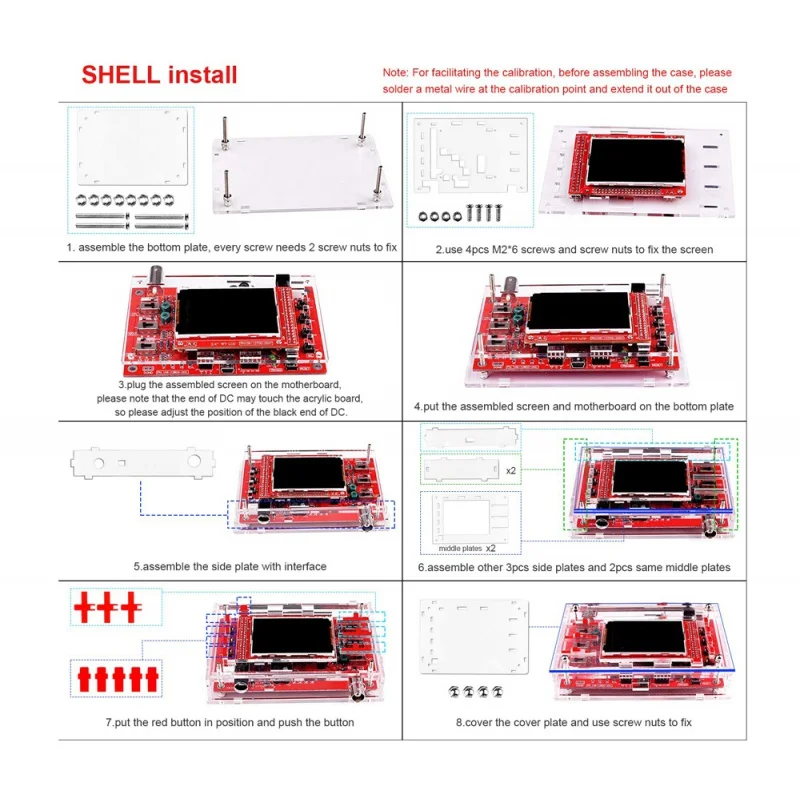 SHELL install

Note: For facilitating the calibration, before assembling the case, please solder a metal wire at the calibration point and extend it out of the case

1. assemble the bottom plate, every screw needs 2 screw nuts to fix

2.use 4pcs M2*6 screws and screw nuts to fix the screen

3.plug the assembled screen on the motherboard, please note that the end of DC may touch the acrylic board, so please adjust the position of the black end of DC.

4.put the assembled screen and motherboard on the bottom plate

5.assemble the side plate with interface

x2

middle plates x2

6.assemble other 3pcs side plates and 2pcs same middle plates

7.put the red button in position and push the button

8.cover the cover plate and use screw nuts to fix