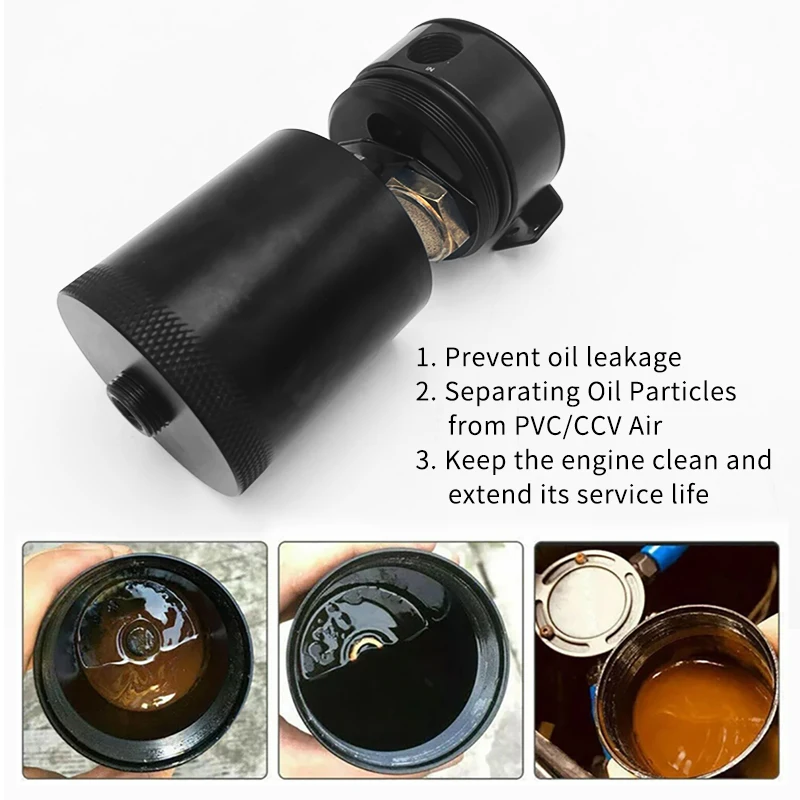 IN

1. Prevent oil leakage
2. Separating Oil Particles from PVC/CCV Air
3. Keep the engine clean and extend its service life