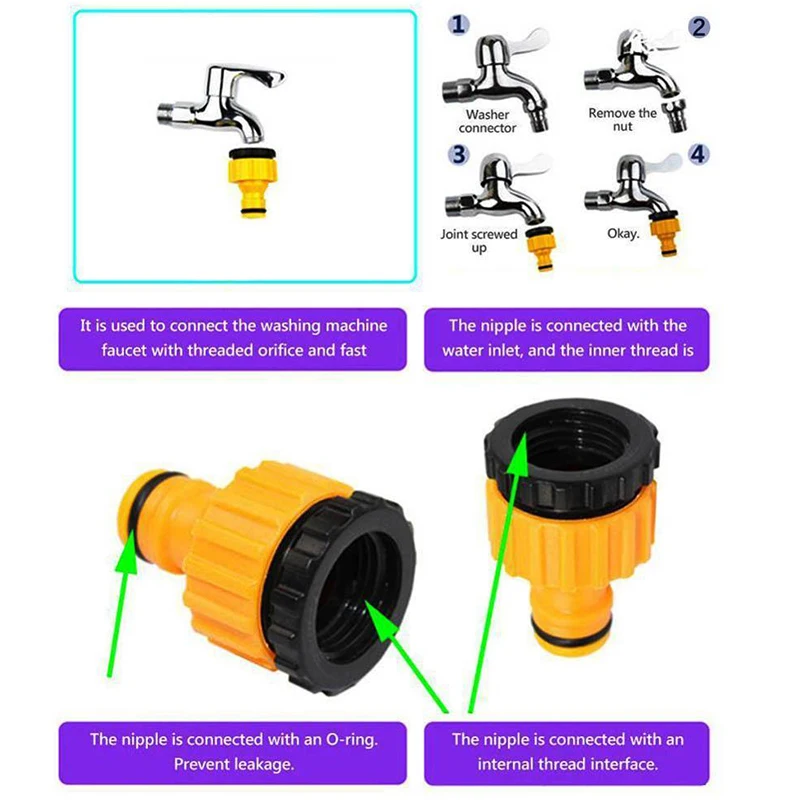 1
Washer connector

2
Remove the nut

3
Joint screwed up

4
Okay.

It is used to connect the washing machine faucet with threaded orifice and fast

The nipple is connected with the water inlet, and the inner thread is

The nipple is connected with an O-ring. Prevent leakage.

The nipple is connected with an internal thread interface.