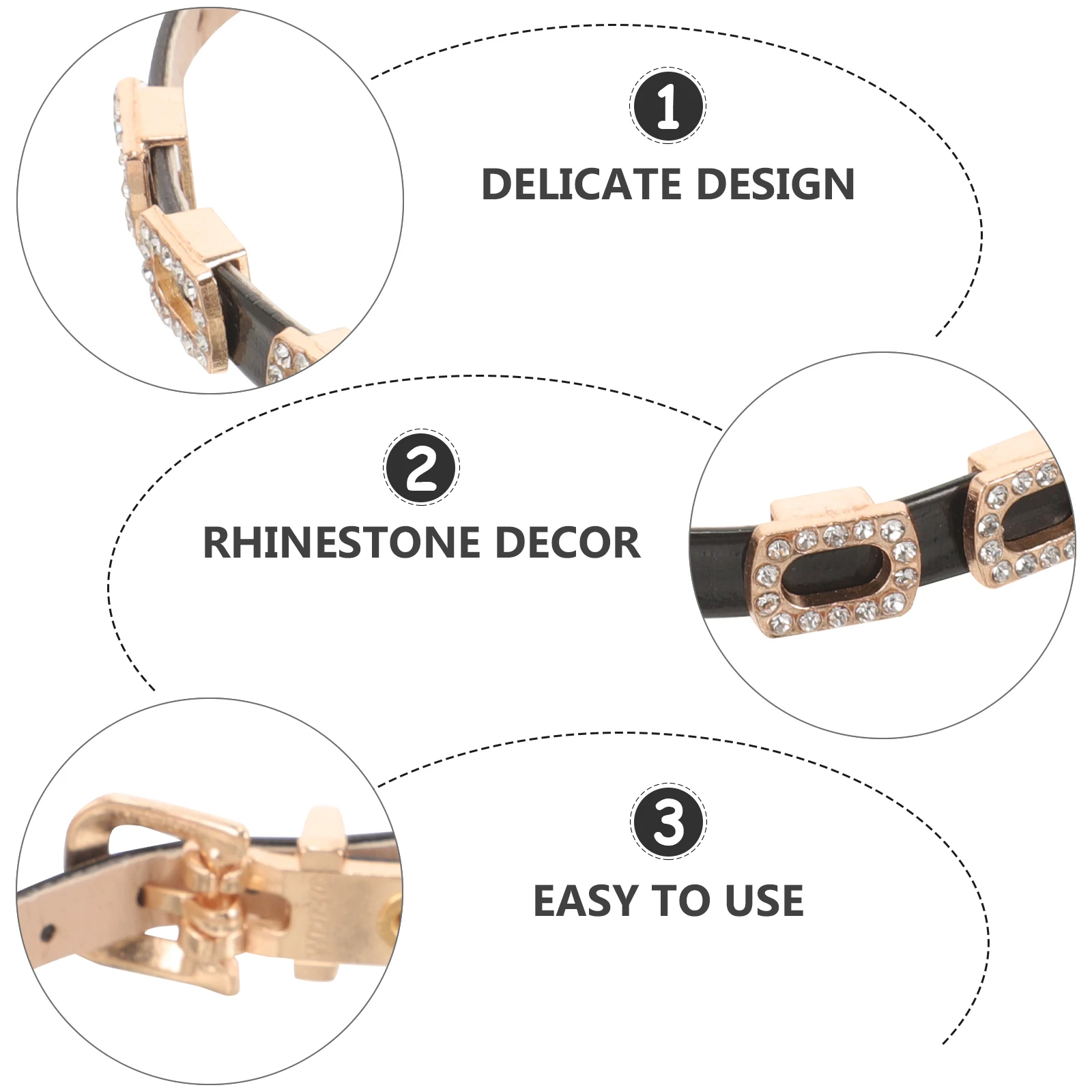 1
DELICATE DESIGN

2
RHINESTONE DECOR

3
EASY TO USE