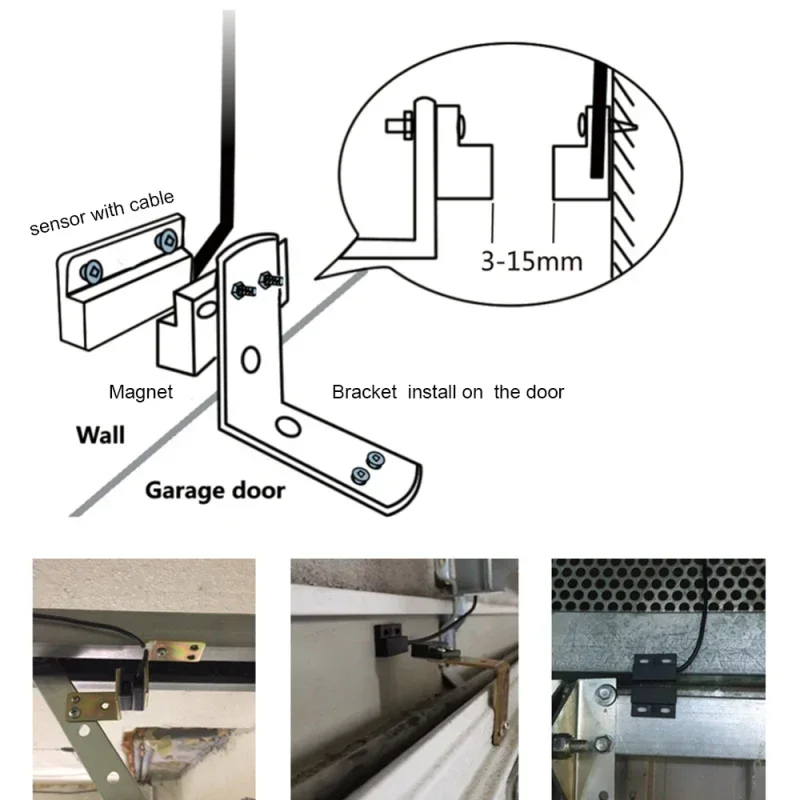 sensor with cable

3-15mm

Magnet

Bracket install on the door

Wall

Garage door