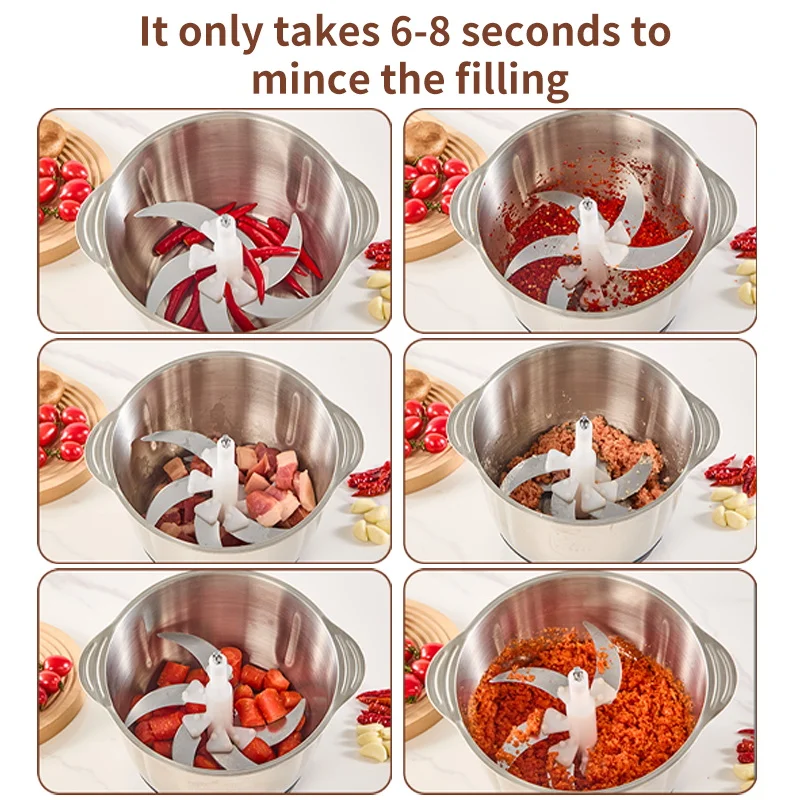 It only takes 6-8 seconds to mince the filling