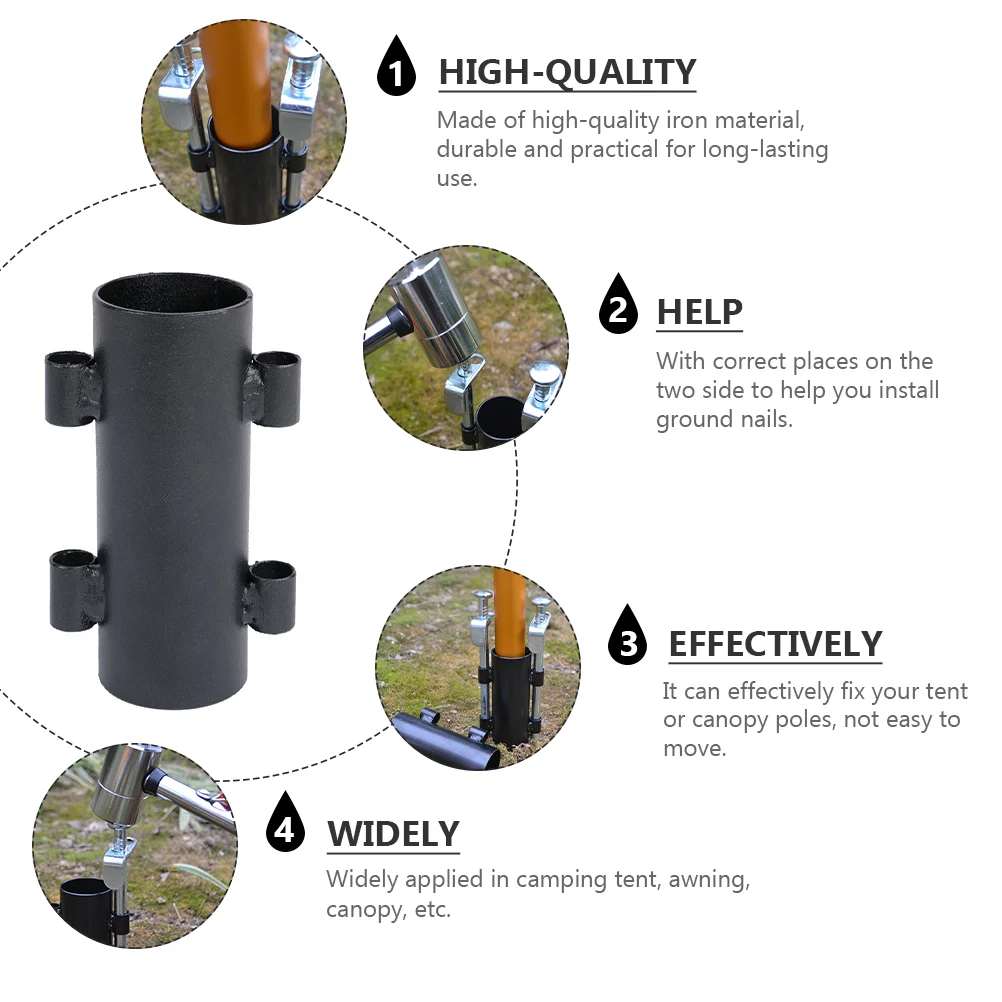 1 HIGH-QUALITY

Made of high-quality iron material, durable and practical for long-lasting use.

2 HELP

With correct places on the two side to help you install ground nails.

3 EFFECTIVELY

It can effectively fix your tent or canopy poles, not easy to move.

4 WIDELY

Widely applied in camping tent, awning, canopy, etc.