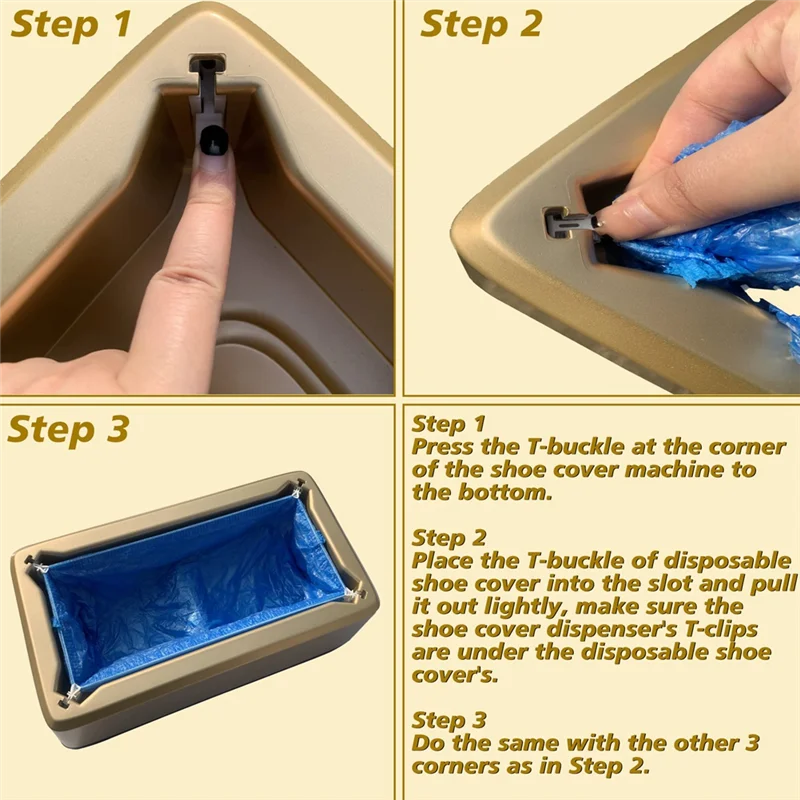 Step 1

Step 2

Step 3

Step 1
Press the T-buckle at the corner of the shoe cover machine to the bottom.

Step 2
Place the T-buckle of disposable shoe cover into the slot and pull it out lightly, make sure the shoe cover dispenser's T-clips are under the disposable shoe cover's.

Step 3
Do the same with the other 3 corners as in Step 2.