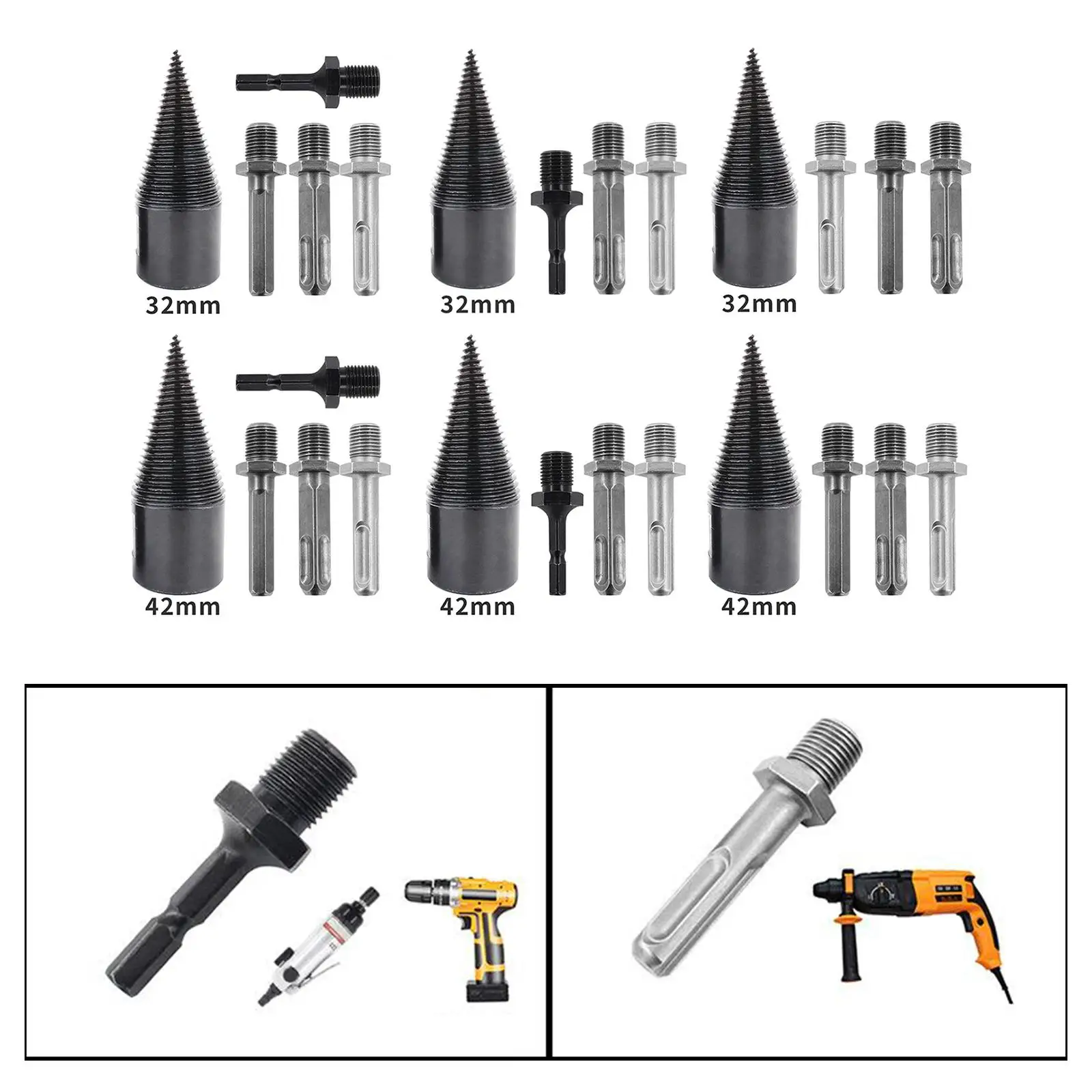 32mm

32mm

32mm

42mm

42mm

42mm