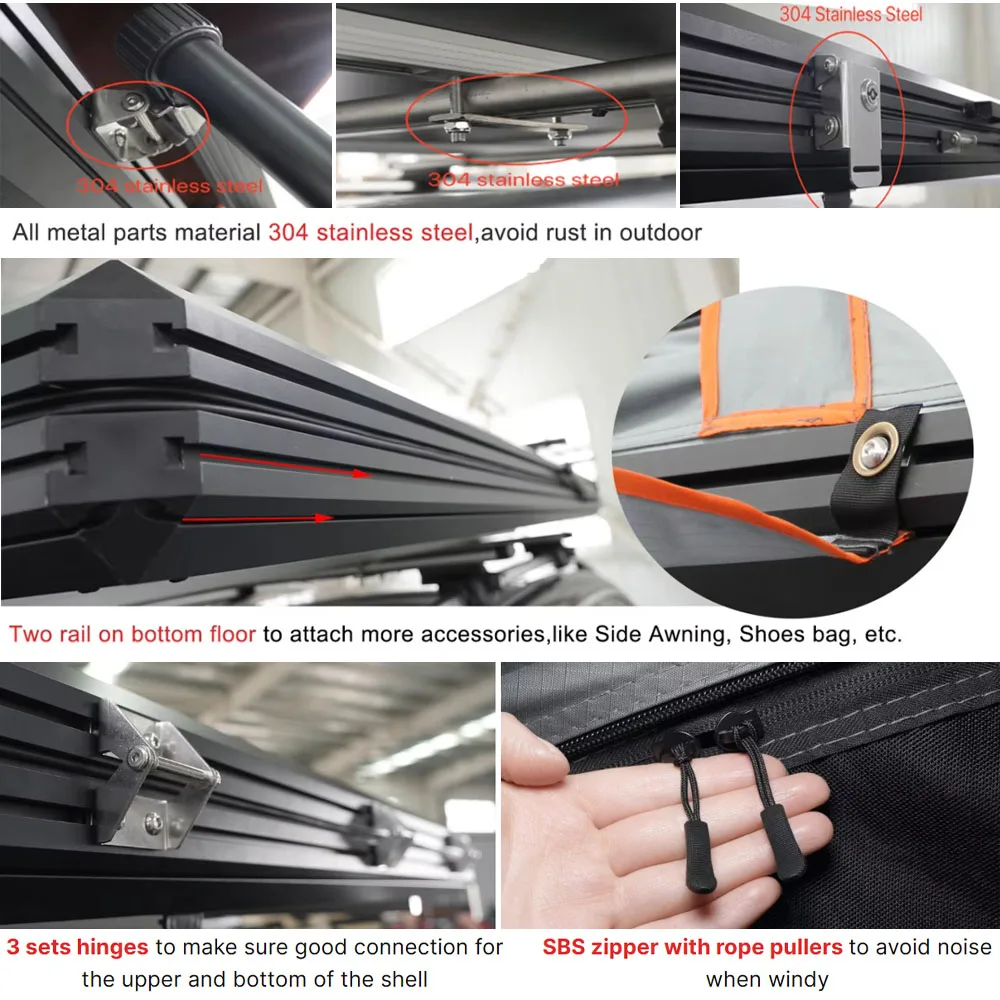 304 stainless steel

304 stainless steel

304 Stainless Steel

All metal parts material 304 stainless steel,avoid rust in outdoor

Two rail on bottom floor to attach more accessories,like Side Awning, Shoes bag, etc.

3 sets hinges to make sure good connection for the upper and bottom of the shell

SBS zipper with rope pullers to avoid noise when windy