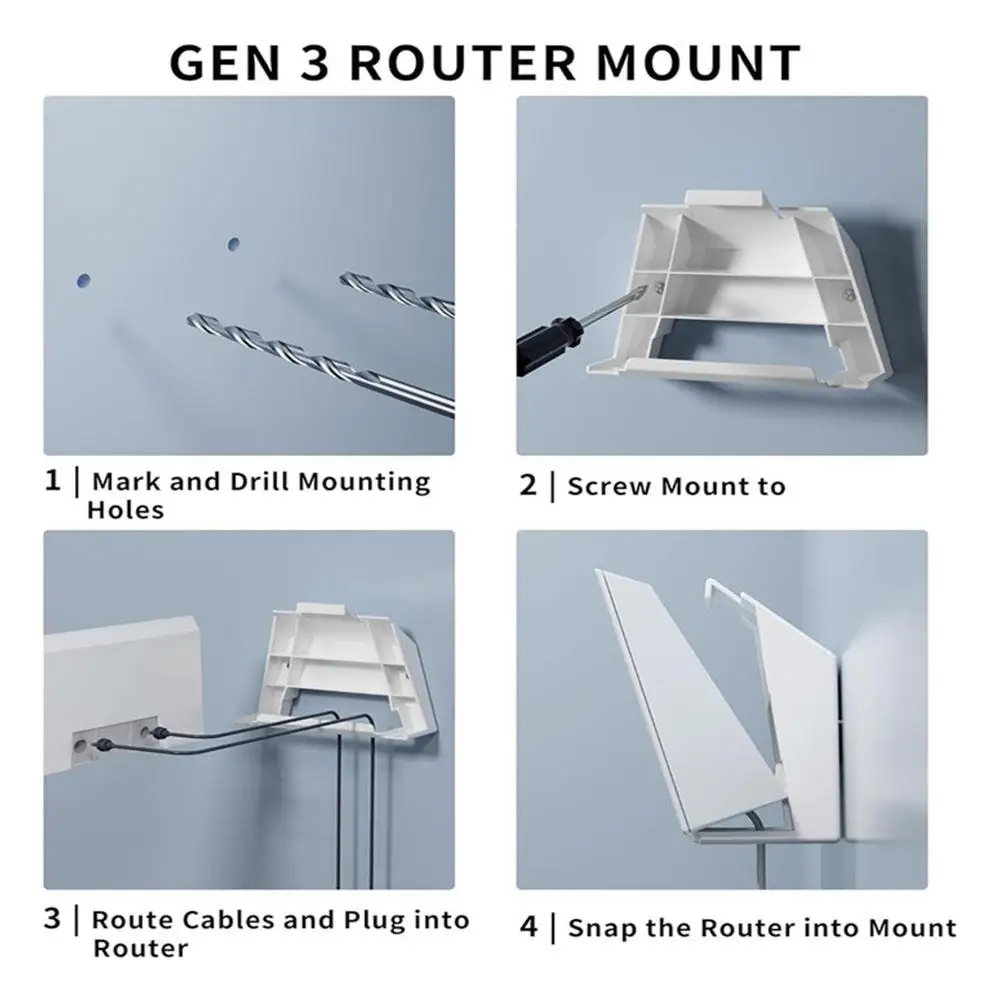 GEN 3 ROUTER MOUNT

1 | Mark and Drill Mounting Holes

2 | Screw Mount to

3 | Route Cables and Plug into Router

4 | Snap the Router into Mount