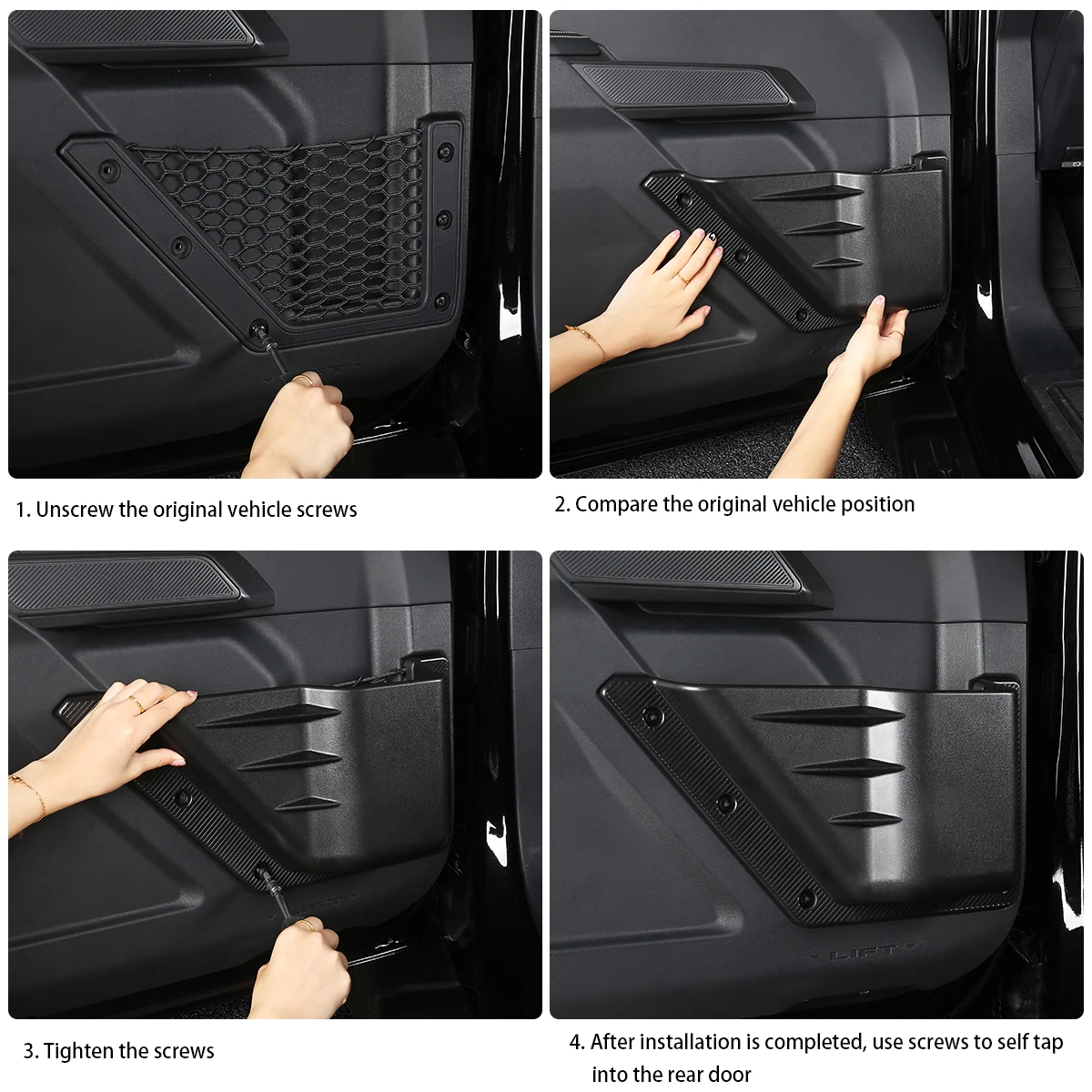 1. Unscrew the original vehicle screws

2. Compare the original vehicle position

3. Tighten the screws

LIFT

4. After installation is completed, use screws to self tap into the rear door