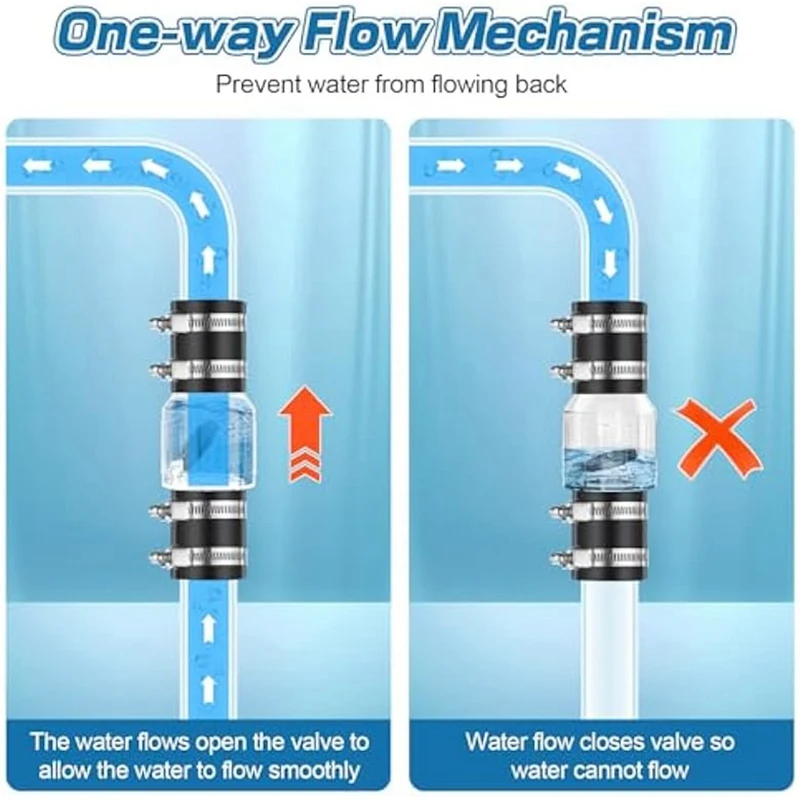 One-way Flow Mechanism

Prevent water from flowing back

The water flows open the valve to allow the water to flow smoothly

Water flow closes valve so water cannot flow