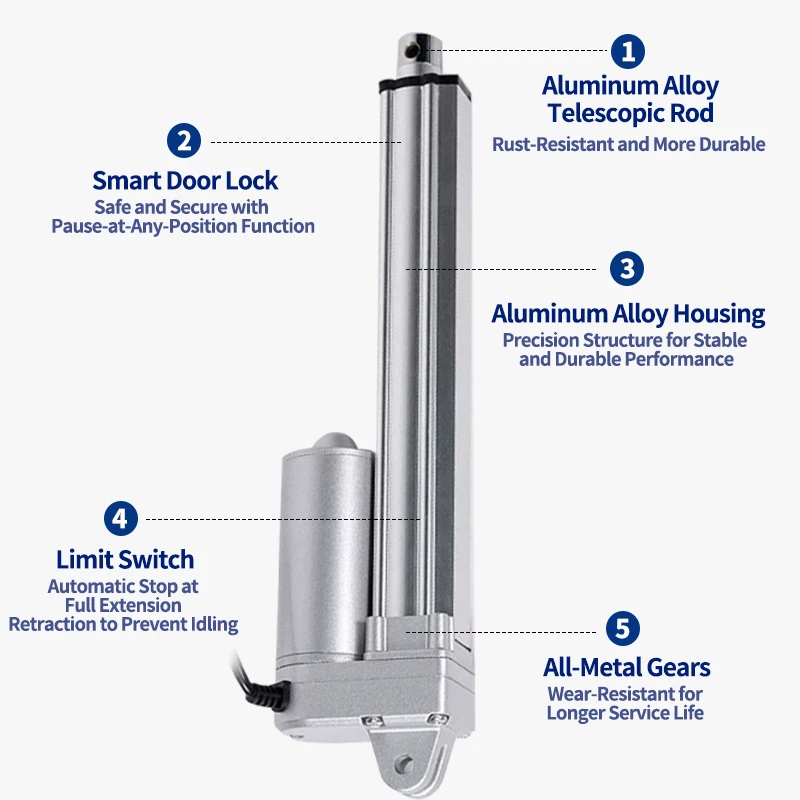 1
Aluminum Alloy Telescopic Rod
Rust-Resistant and More Durable

2
Smart Door Lock
Safe and Secure with Pause-at-Any-Position Function

3
Aluminum Alloy Housing
Precision Structure for Stable and Durable Performance

4
Limit Switch
Automatic Stop at Full Extension
Retraction to Prevent Idling

5
All-Metal Gears
Wear-Resistant for Longer Service Life