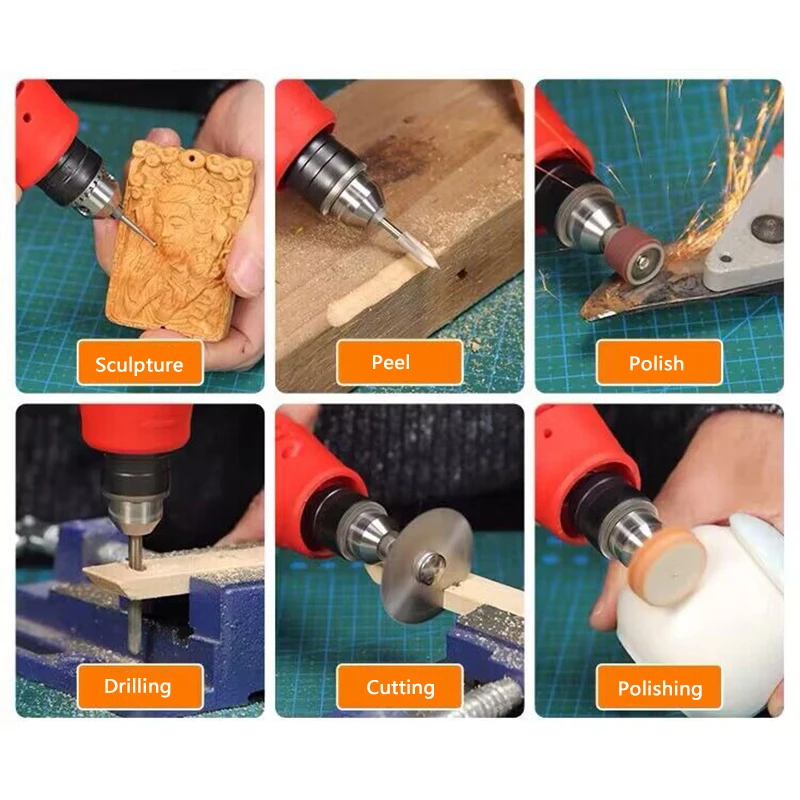 Sculpture

Peel

Polish

Drilling

Cutting

Polishing