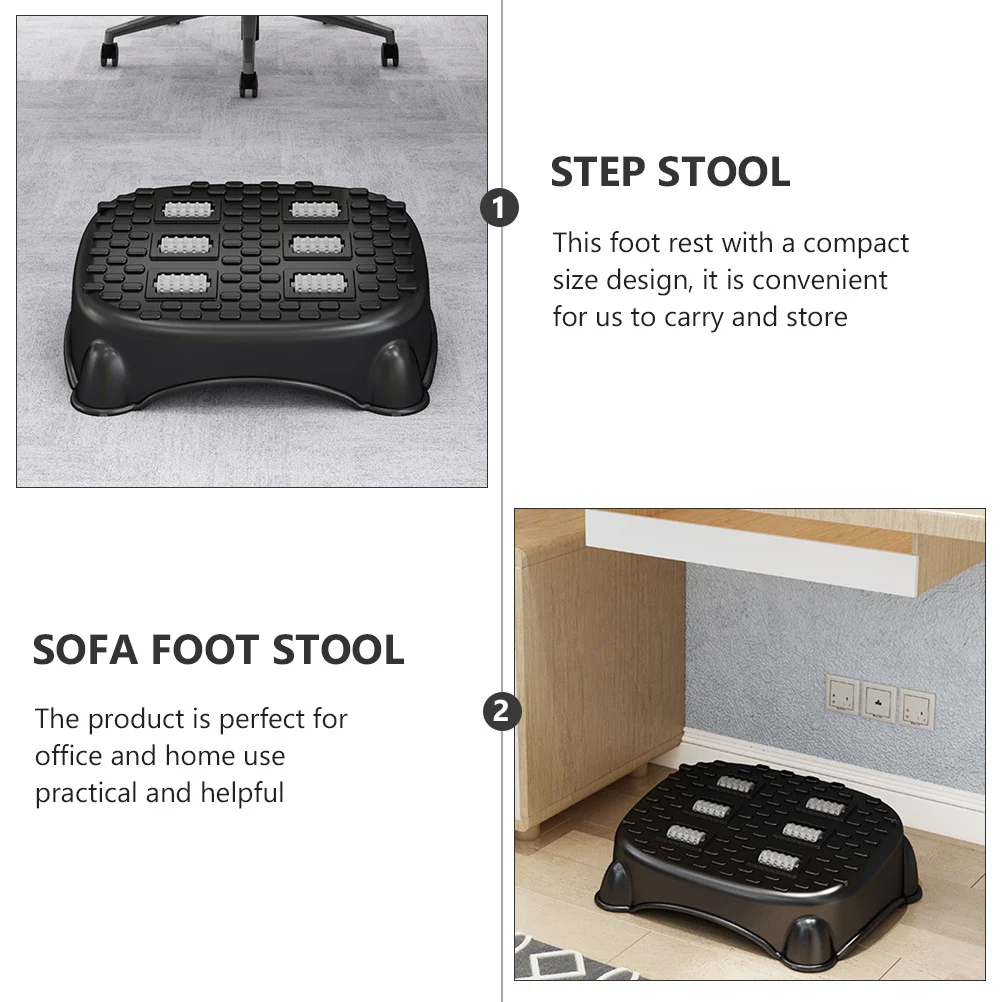 1

STEP STOOL

This foot rest with a compact size design, it is convenient for us to carry and store

SOFA FOOT STOOL

The product is perfect for office and home use practical and helpful

2