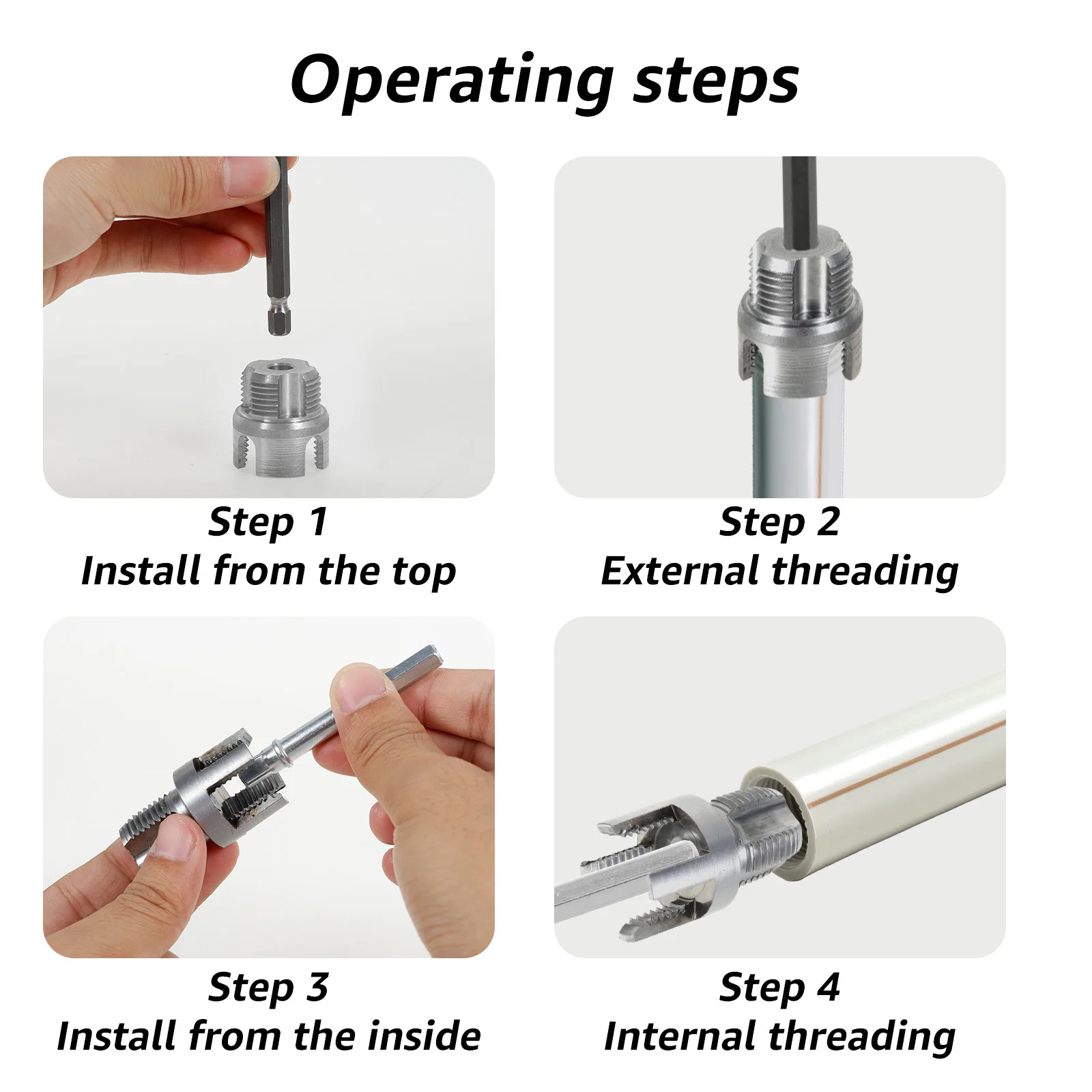 Operating steps

Step 1
Install from the top

Step 2
External threading

Step 3
Install from the inside

Step 4
Internal threading