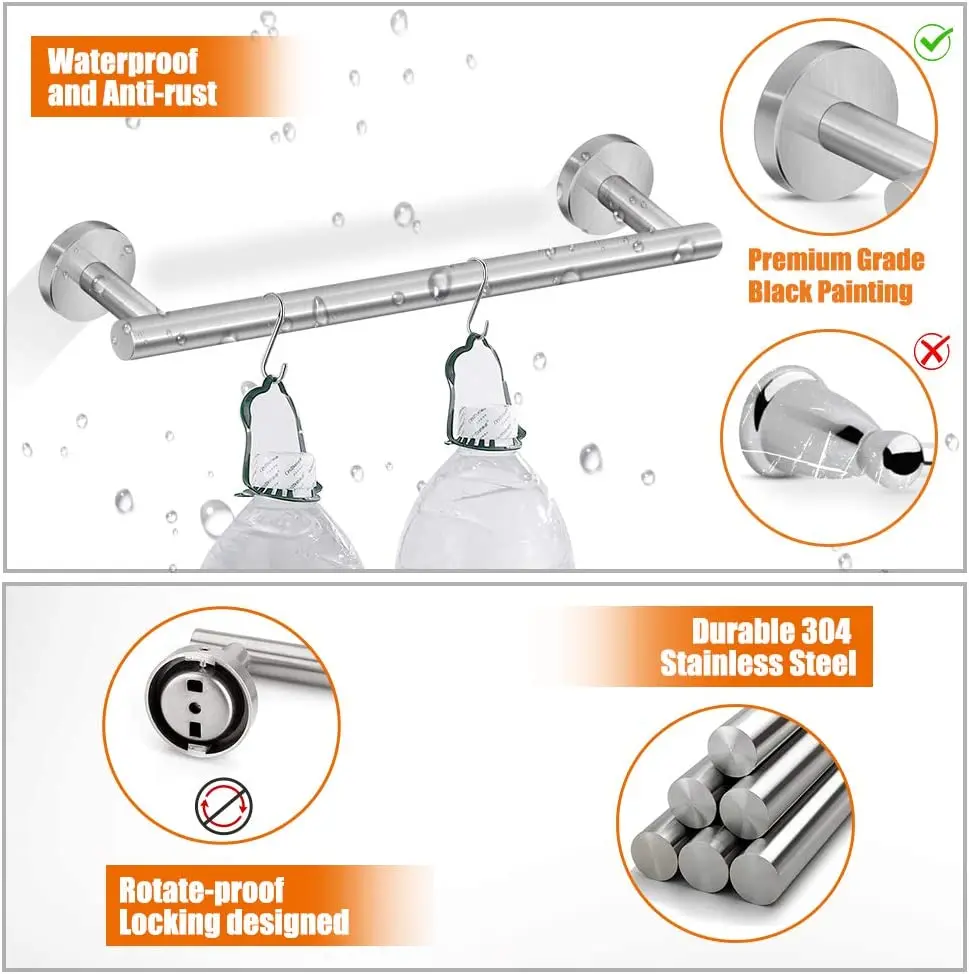 Waterproof and Anti-rust

Premium Grade Black Painting

Durable 304 Stainless Steel

Rotate-proof Locking designed