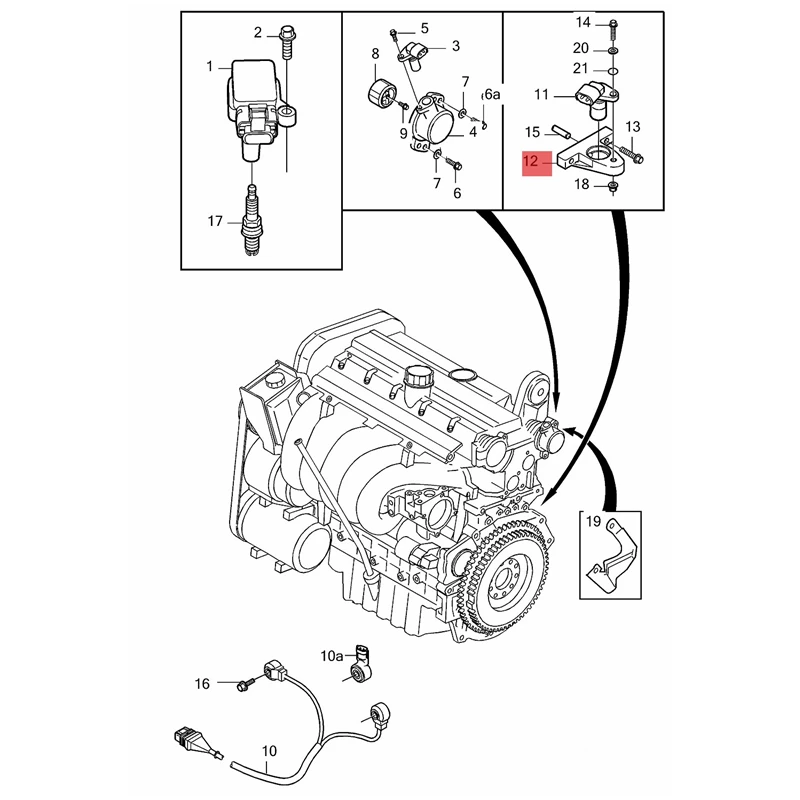 2
1
17
5
3
8
7
6a
9
4
7
6
14
20
21
11
15
13
12
18
19
10a
16
10