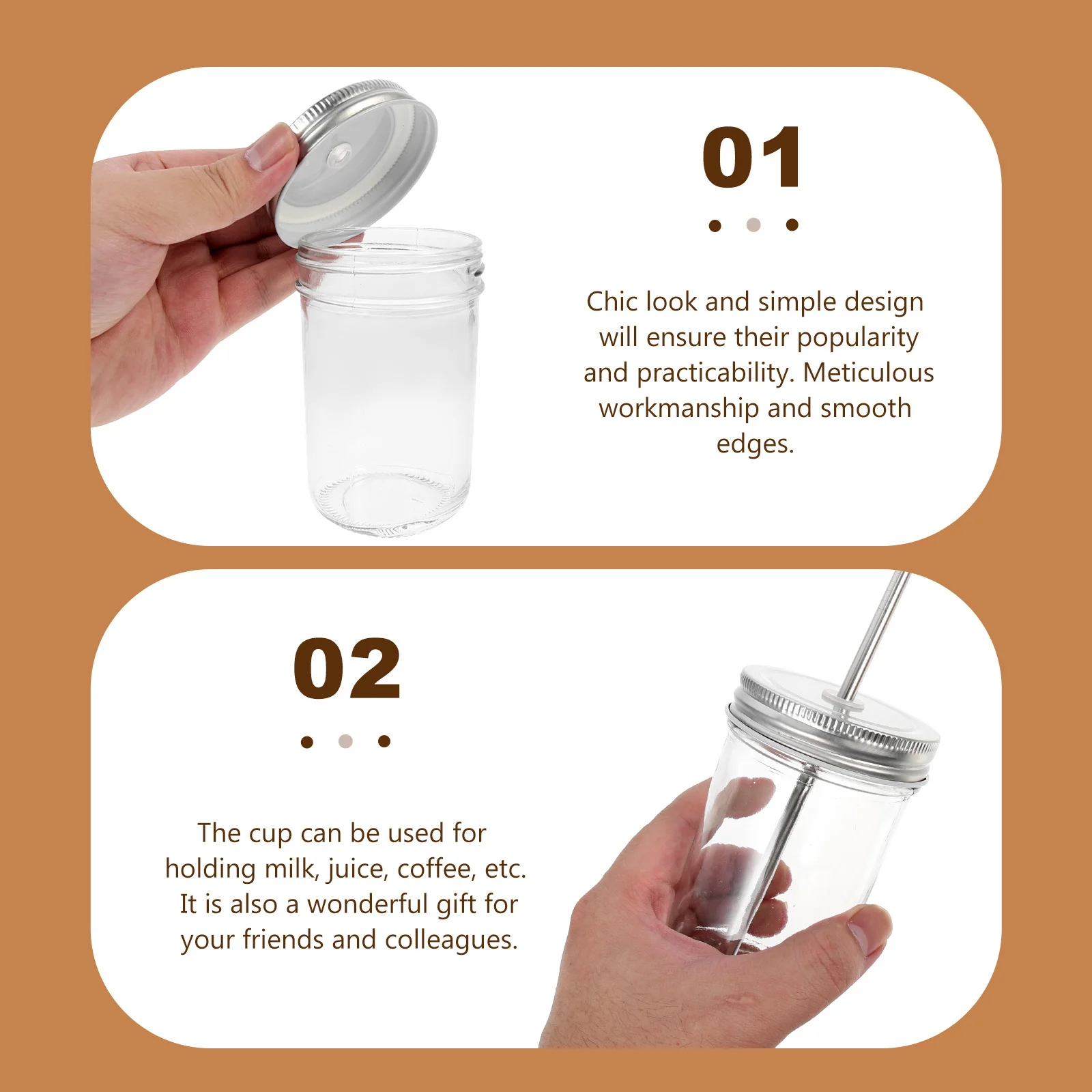 01

Chic look and simple design will ensure their popularity and practicability. Meticulous workmanship and smooth edges.

02

The cup can be used for holding milk, juice, coffee, etc. It is also a wonderful gift for your friends and colleagues.