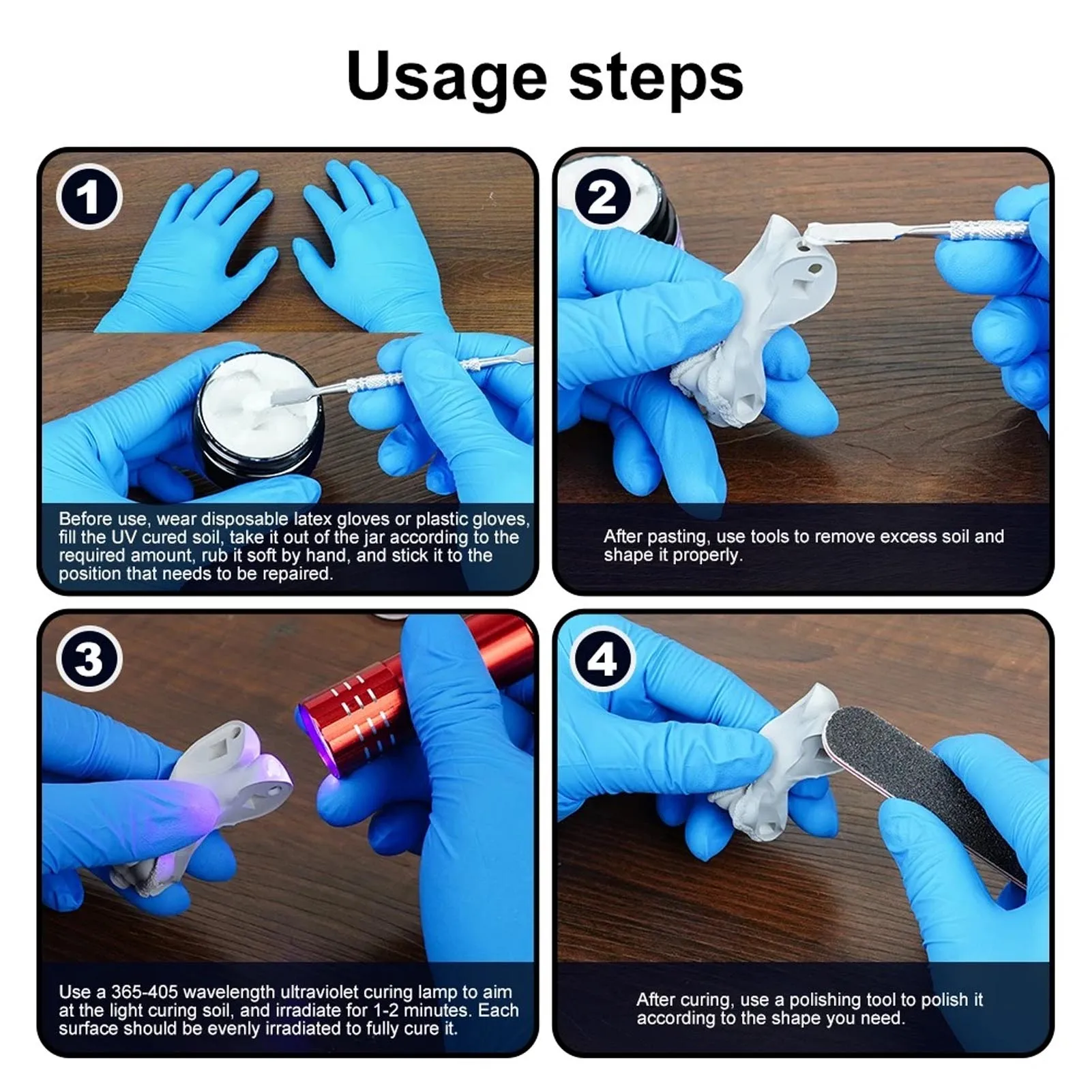 Usage steps

1

Before use, wear disposable latex gloves or plastic gloves, fill the UV cured soil, take it out of the jar according to the required amount, rub it soft by hand, and stick it to the position that needs to be repaired.

2

After pasting, use tools to remove excess soil and shape it properly.

3

Use a 365-405 wavelength ultraviolet curing lamp to aim at the light curing soil, and irradiate for 1-2 minutes. Each surface should be evenly irradiated to fully cure it.

4

After curing, use a polishing tool to polish it according to the shape you need.