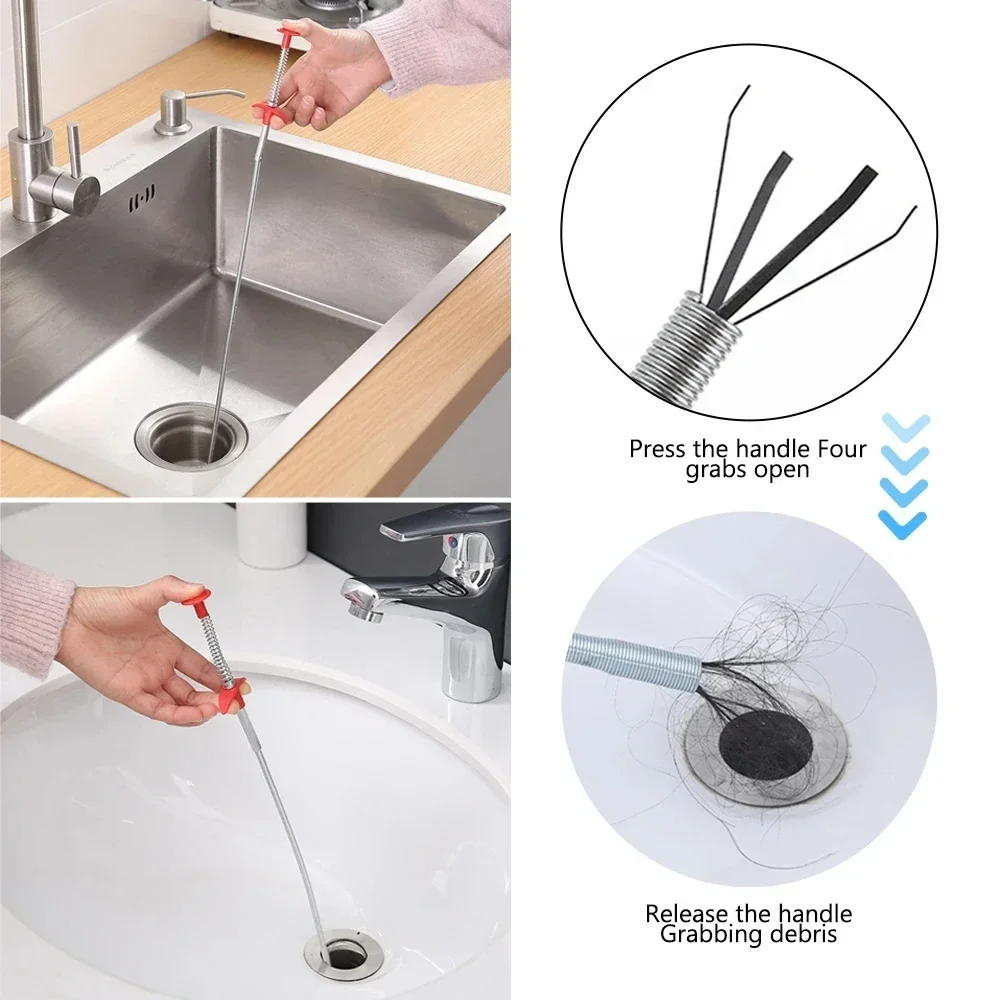 Press the handle Four grabs open

Release the handle Grabbing debris