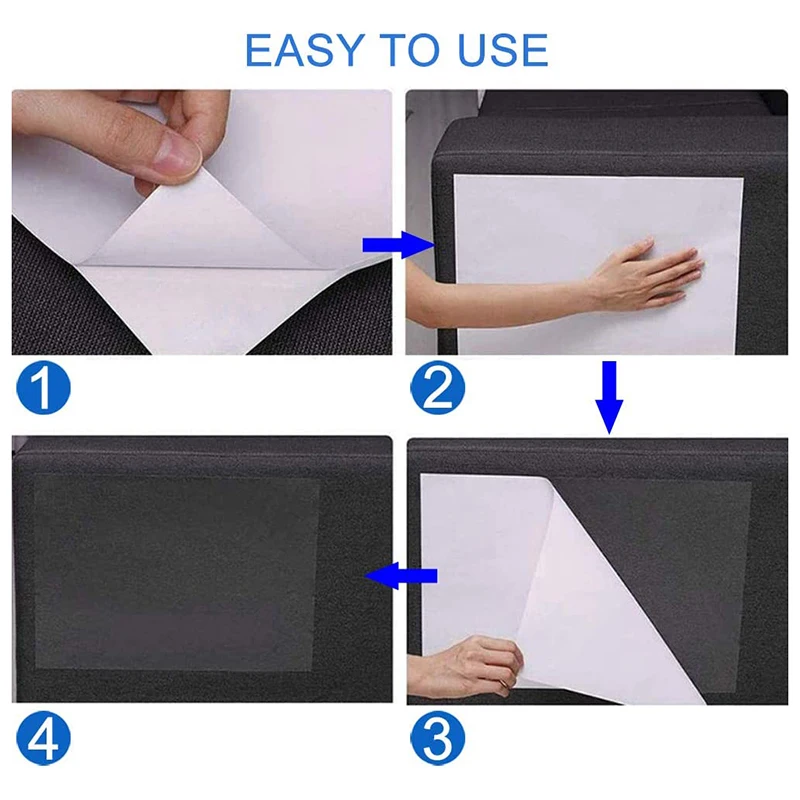 EASY TO USE

1

2

4

3