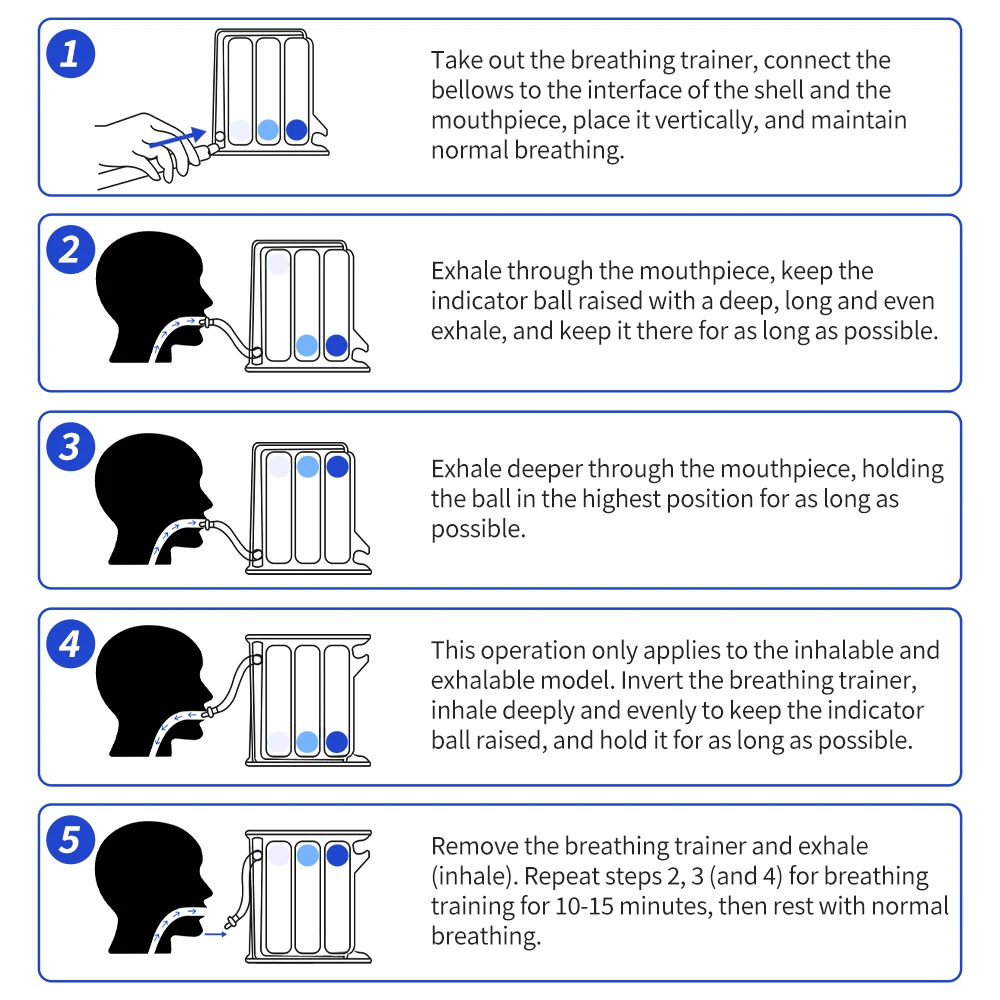 1

Take out the breathing trainer, connect the bellows to the interface of the shell and the mouthpiece, place it vertically, and maintain normal breathing.

2

Exhale through the mouthpiece, keep the indicator ball raised with a deep, long and even exhale, and keep it there for as long as possible.

3

Exhale deeper through the mouthpiece, holding the ball in the highest position for as long as possible.

4

This operation only applies to the inhalable and exhalable model. Invert the breathing trainer, inhale deeply and evenly to keep the indicator ball raised, and hold it for as long as possible.

5

Remove the breathing trainer and exhale (inhale). Repeat steps 2, 3 (and 4) for breathing training for 10-15 minutes, then rest with normal breathing.