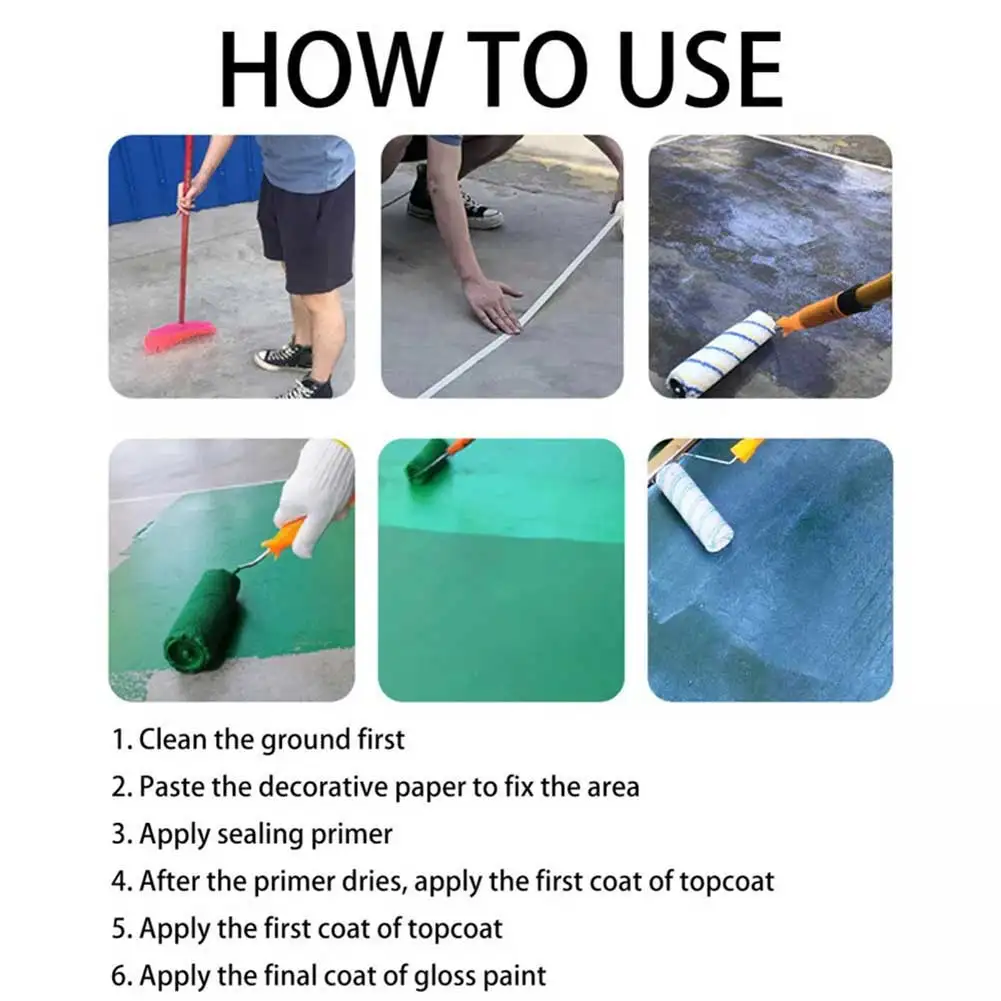 HOW TO USE

1. Clean the ground first
2. Paste the decorative paper to fix the area
3. Apply sealing primer
4. After the primer dries, apply the first coat of topcoat
5. Apply the first coat of topcoat
6. Apply the final coat of gloss paint