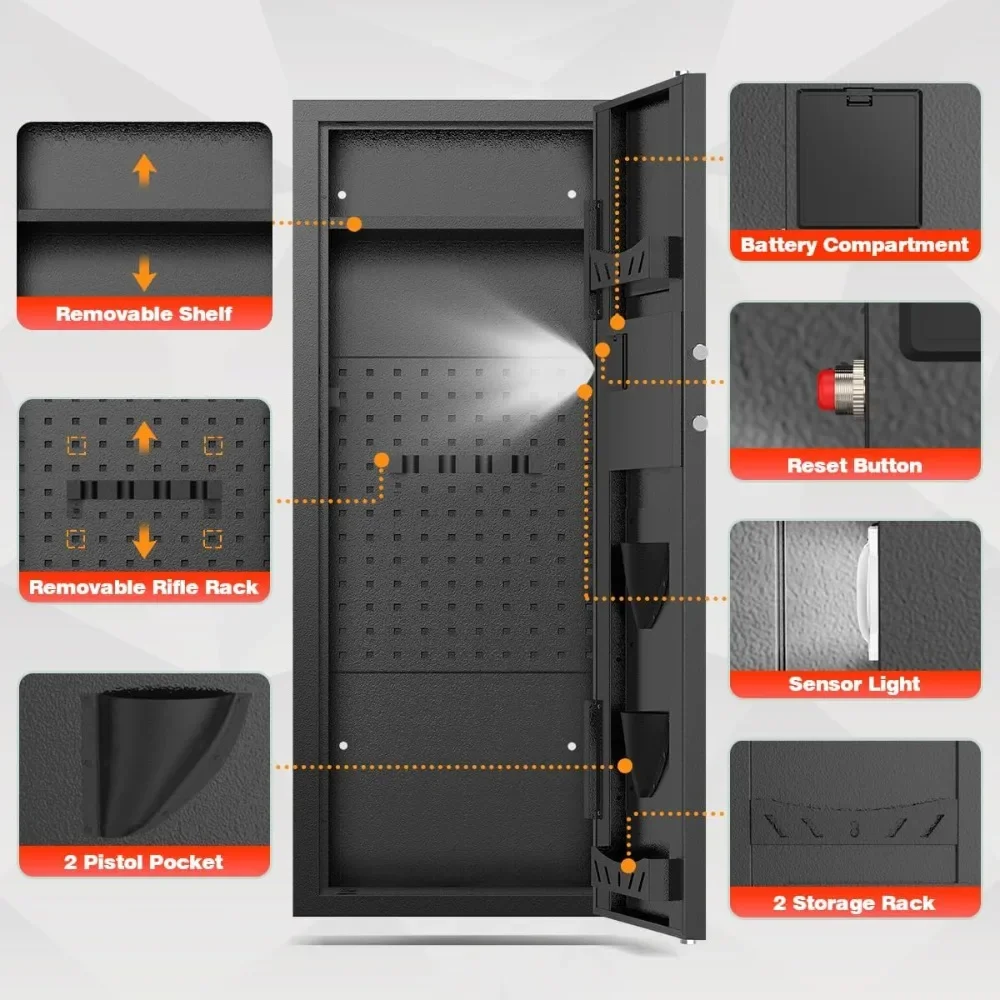 Removable Shelf

Removable Rifle Rack

2 Pistol Pocket

Battery Compartment

Reset Button

Sensor Light

2 Storage Rack