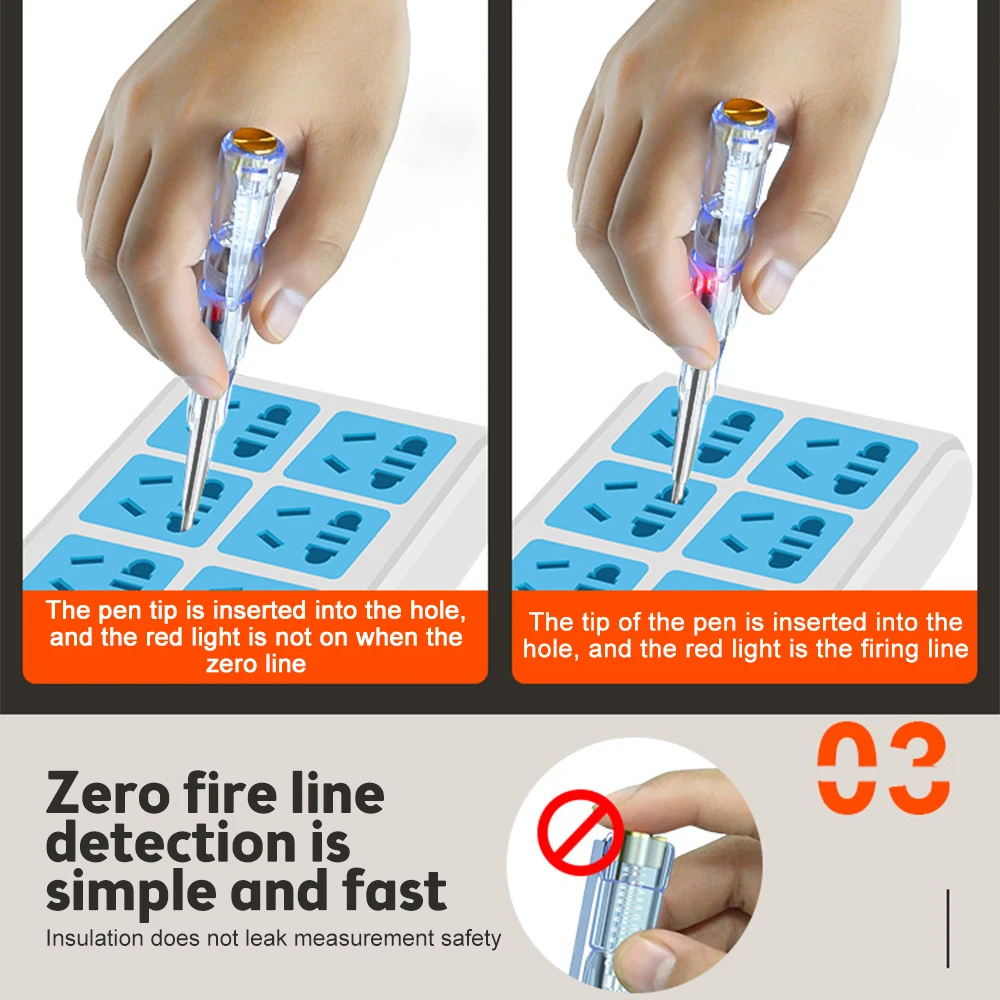 The pen tip is inserted into the hole, and the red light is not on when the zero line

The tip of the pen is inserted into the hole, and the red light is the firing line

03

Zero fire line detection is simple and fast

Insulation does not leak measurement safety