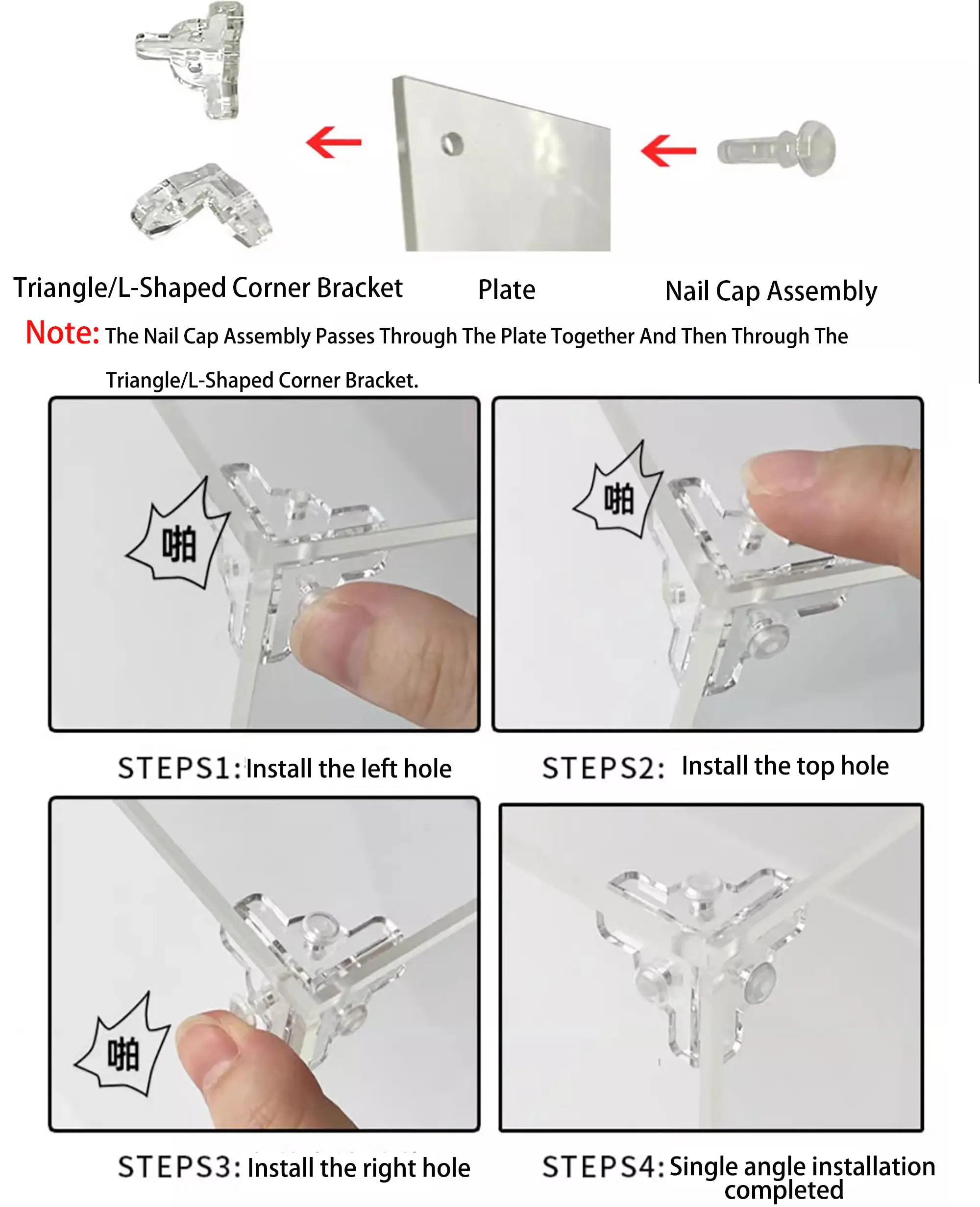 Triangle/L-Shaped Corner Bracket

Plate

Nail Cap Assembly

Note: The Nail Cap Assembly Passes Through The Plate Together And Then Through The Triangle/L-Shaped Corner Bracket.

啪

啪

STEPS1: Install the left hole

STEPS2: Install the top hole

啪

STEPS3: Install the right hole

STEPS4: Single angle installation completed