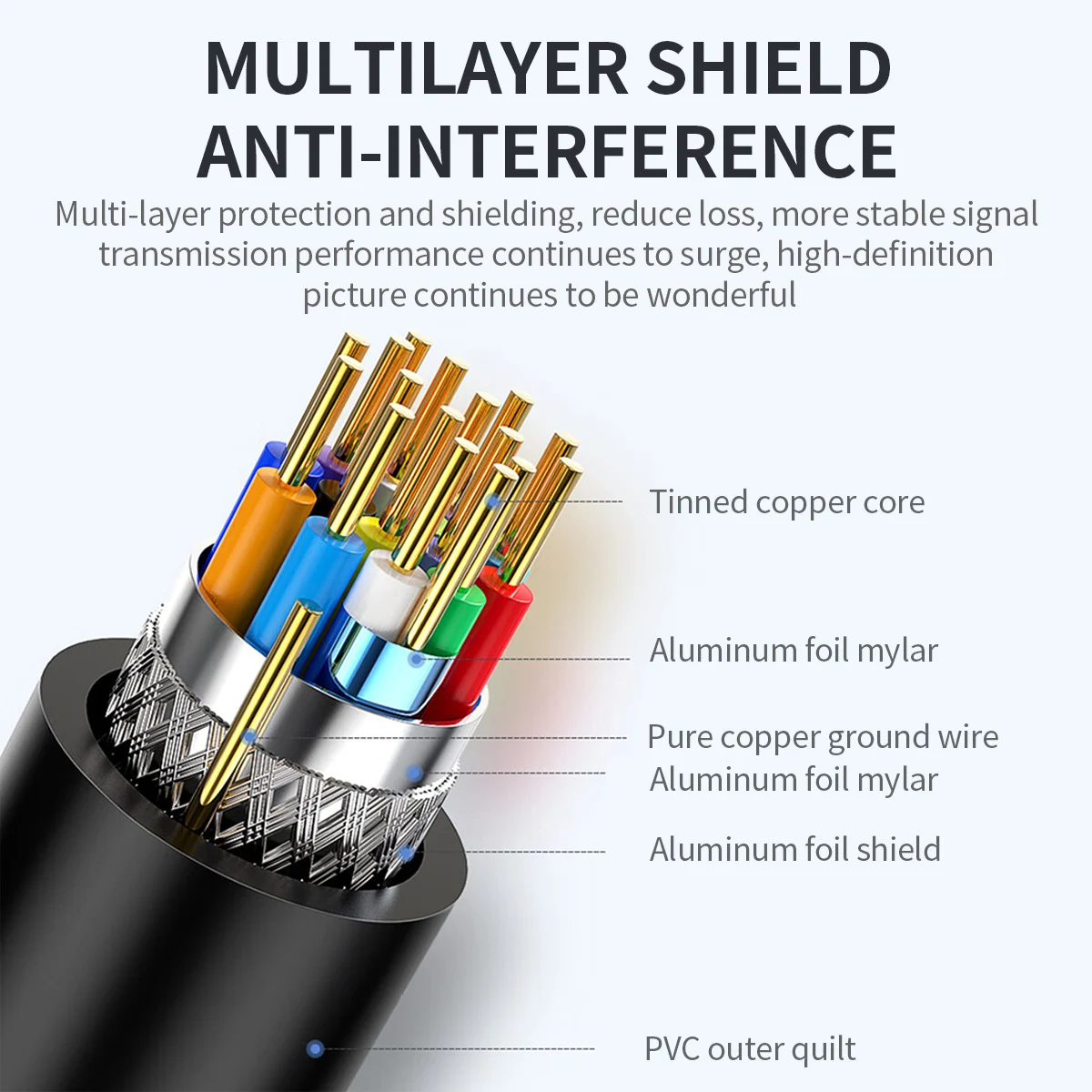 MULTILAYER SHIELD
ANTI-INTERFERENCE

Multi-layer protection and shielding, reduce loss, more stable signal transmission performance continues to surge, high-definition picture continues to be wonderful

Tinned copper core

Aluminum foil mylar

Pure copper ground wire
Aluminum foil mylar

Aluminum foil shield

PVC outer quilt