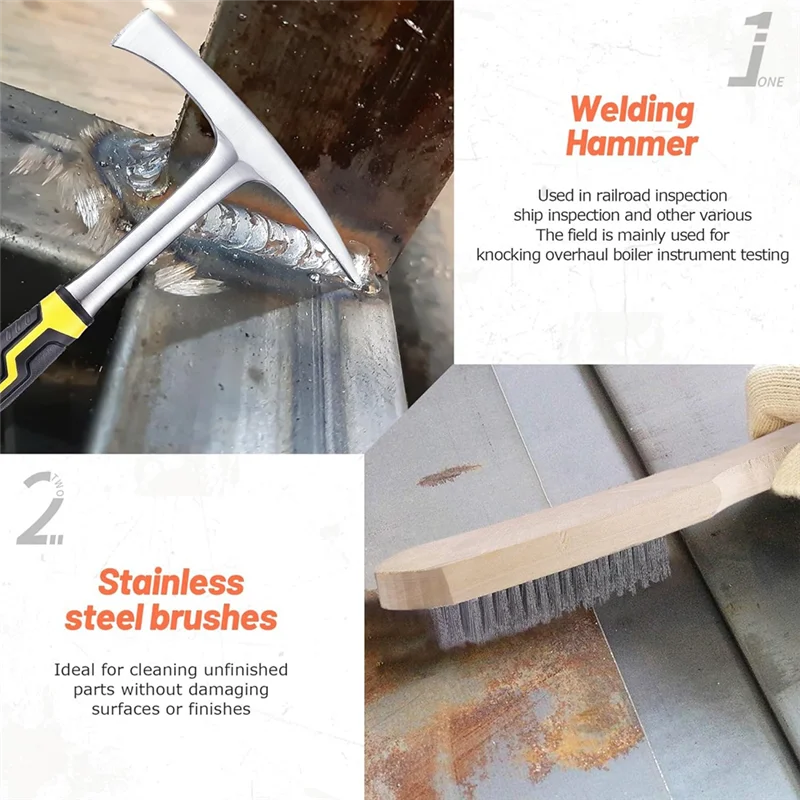 1 ONE

Welding Hammer

Used in railroad inspection ship inspection and other various The field is mainly used for knocking overhaul boiler instrument testing

2 TWO

Stainless steel brushes

Ideal for cleaning unfinished parts without damaging surfaces or finishes