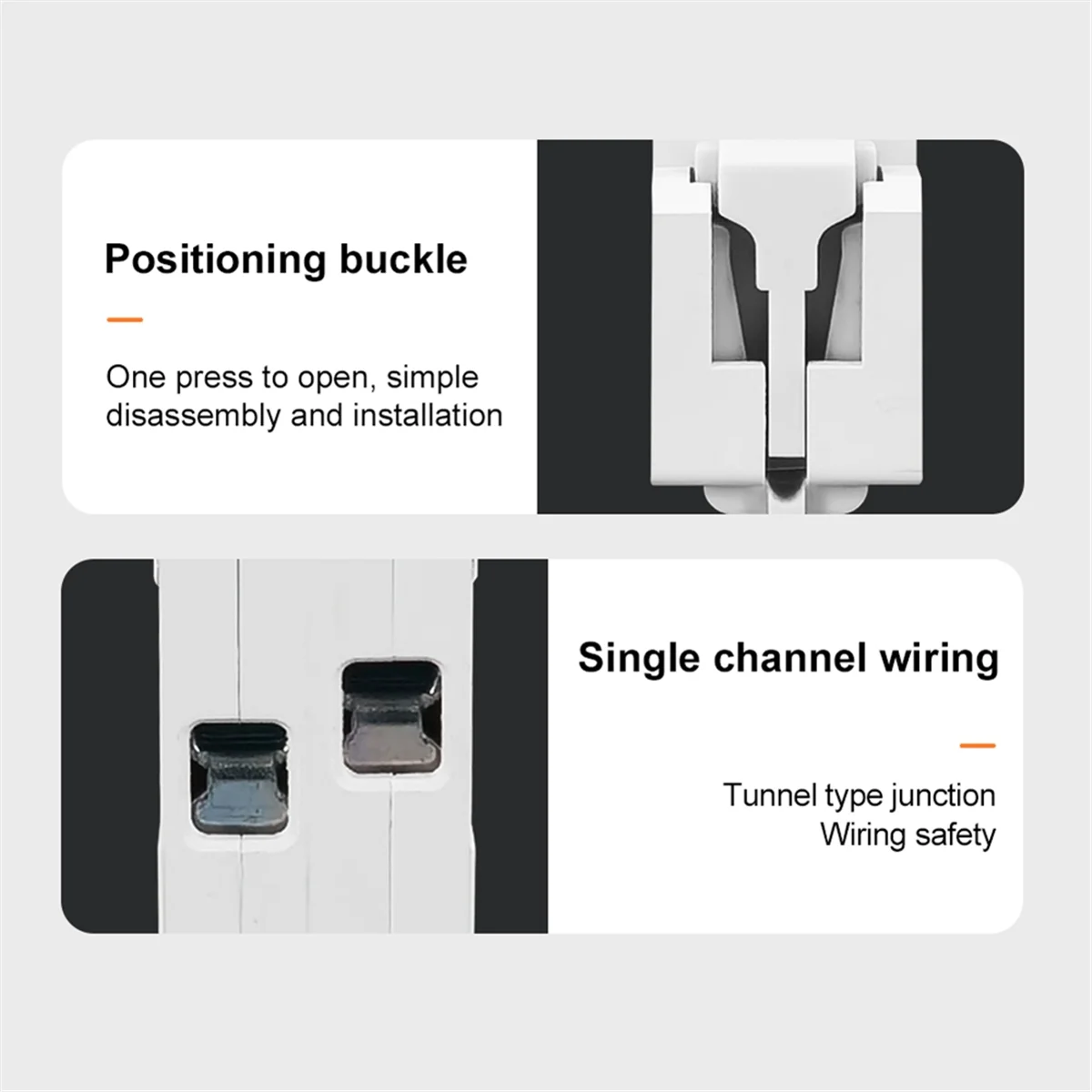 Positioning buckle

One press to open, simple disassembly and installation

Single channel wiring

Tunnel type junction
Wiring safety