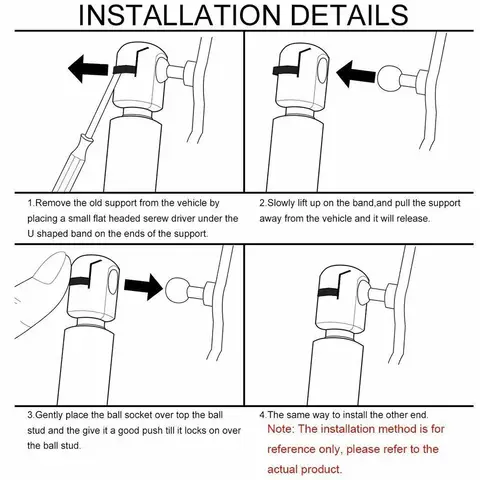 INSTALLATION DETAILS

1.Remove the old support from the vehicle by placing a small flat headed serew driver under the U shaped band on the ends of the support.

2.Slowly lift up on the band,and pull the support away from the vehicle and it will release.

3.Gently place the ball socket over top the ball stud and the give it a good push till it locks on over the ball stud.

4.The same way to install the other end.

Note: The installation method is for reference only, please refer to the actual product.