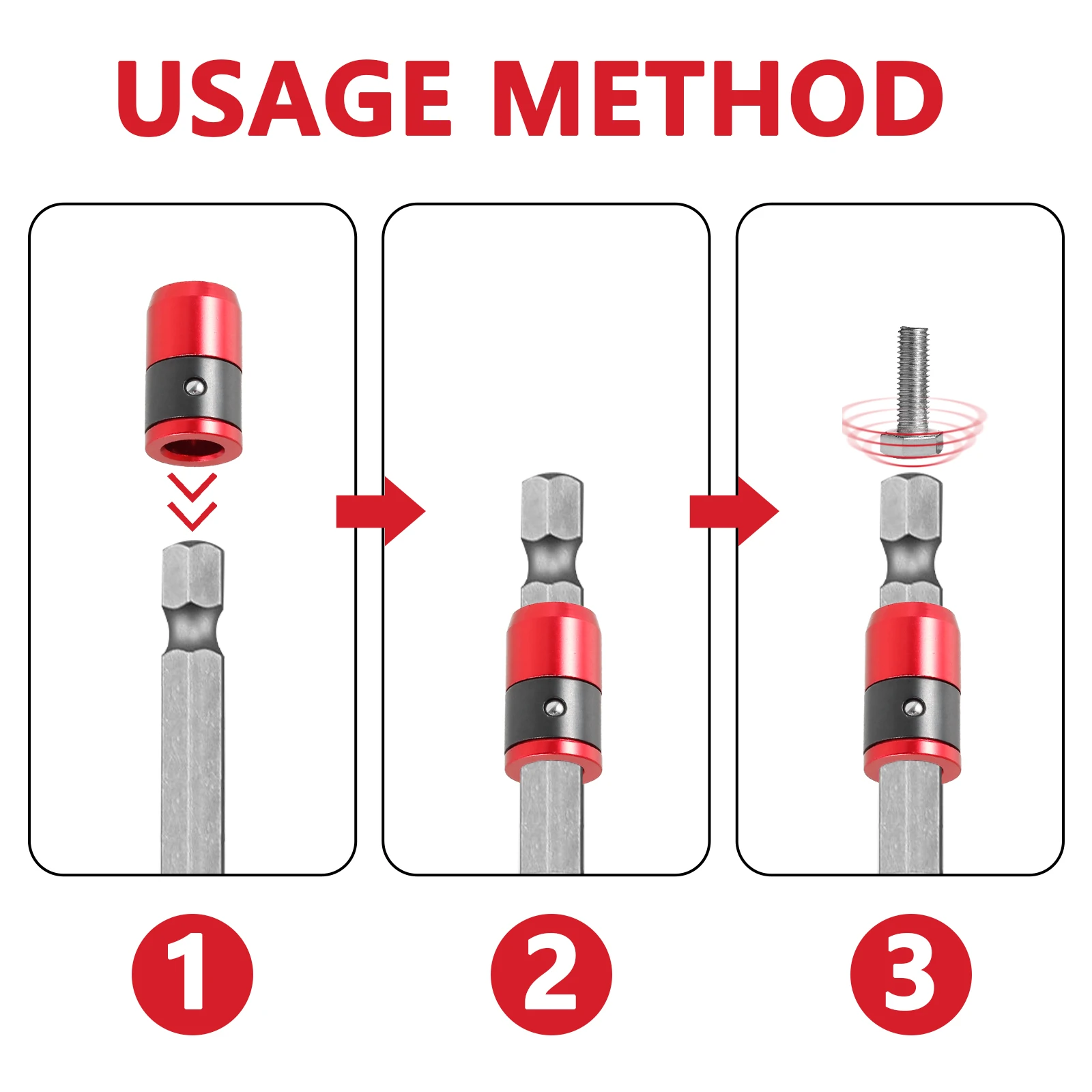 USAGE METHOD

1

2

3