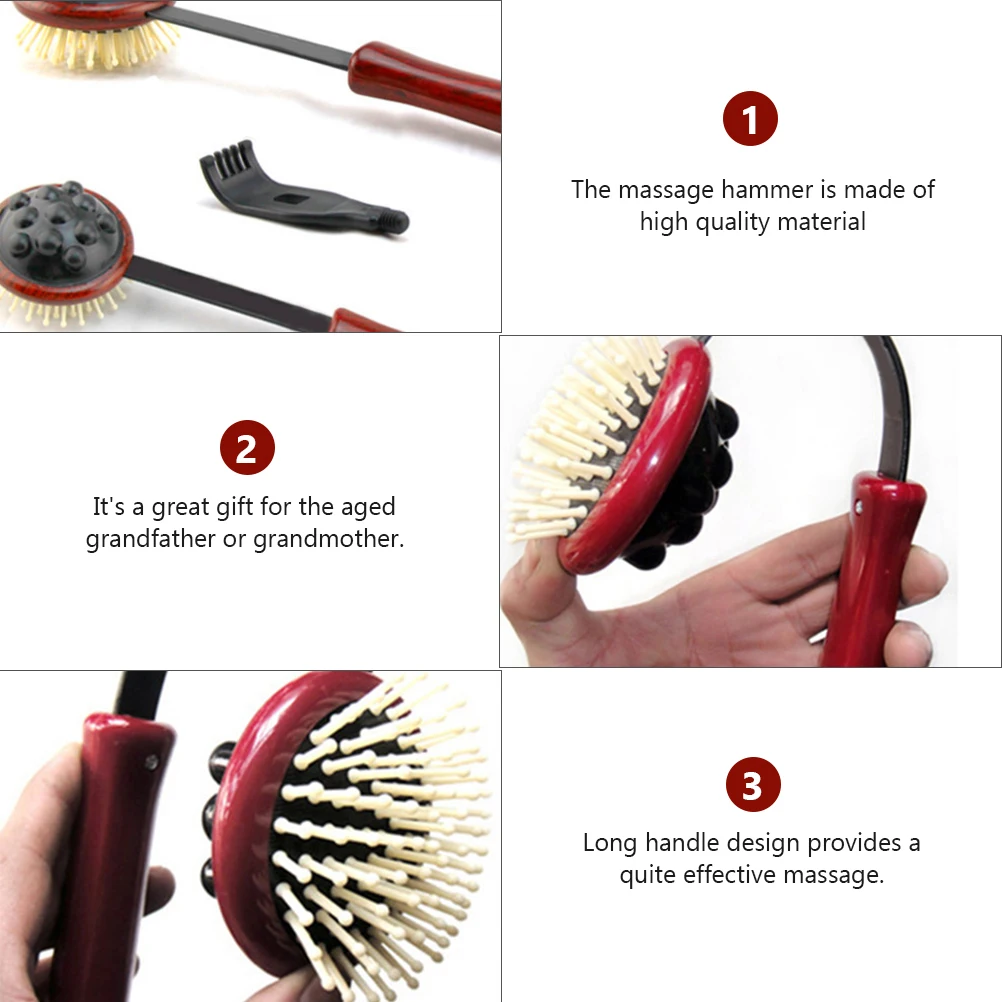 1

The massage hammer is made of high quality material

2

It's a great gift for the aged grandfather or grandmother.

3

Long handle design provides a quite effective massage.