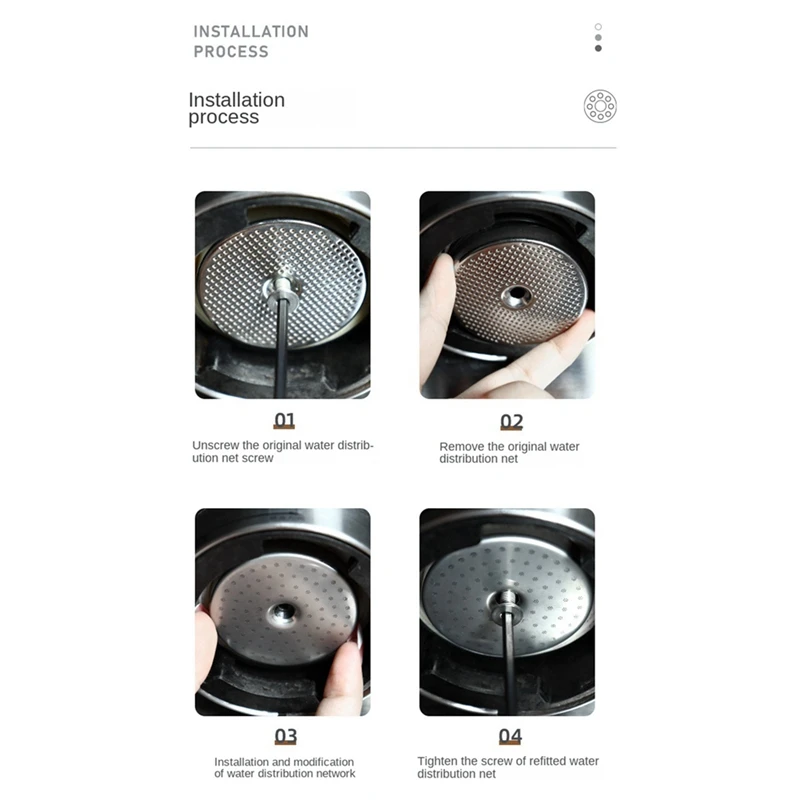 INSTALLATION PROCESS

Installation process

01

Unscrew the original water distribution net screw

02

Remove the original water distribution net

03

Installation and modification of water distribution network

04

Tighten the screw of refitted water distribution net