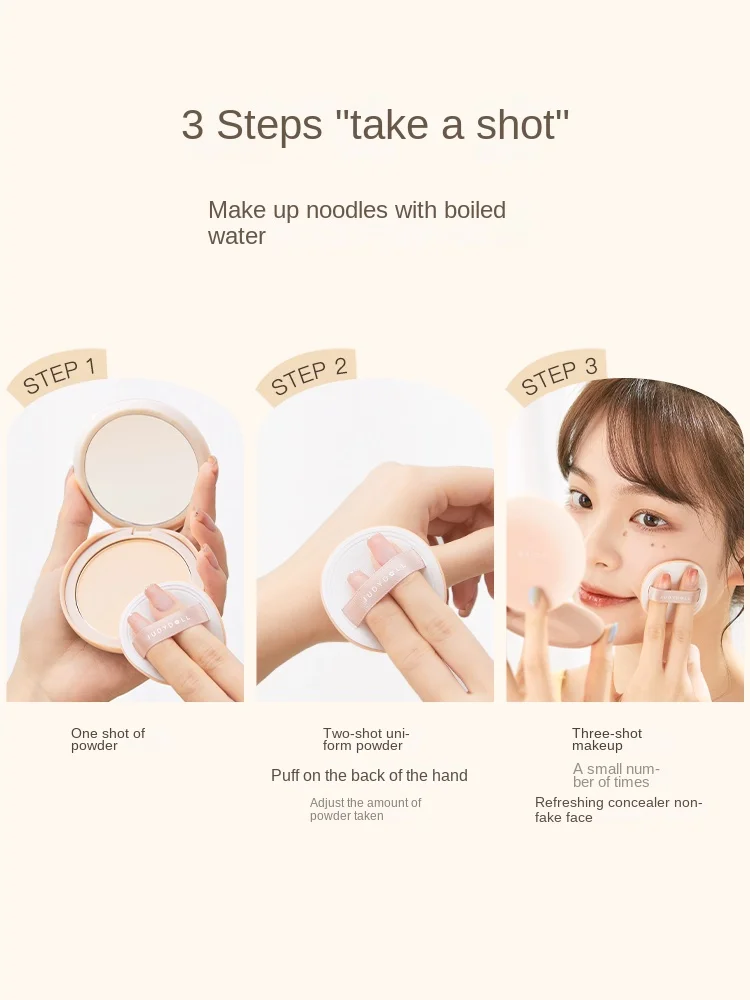 3 Steps "take a shot"

Make up noodles with boiled water

STEP 1

STEP 2

STEP 3

JUDYDOLL

JUDYDOLL

One shot of powder

Two-shot uniform powder

Puff on the back of the hand

Adjust the amount of powder taken

Three-shot makeup

A small number of times

Refreshing concealer non-fake face