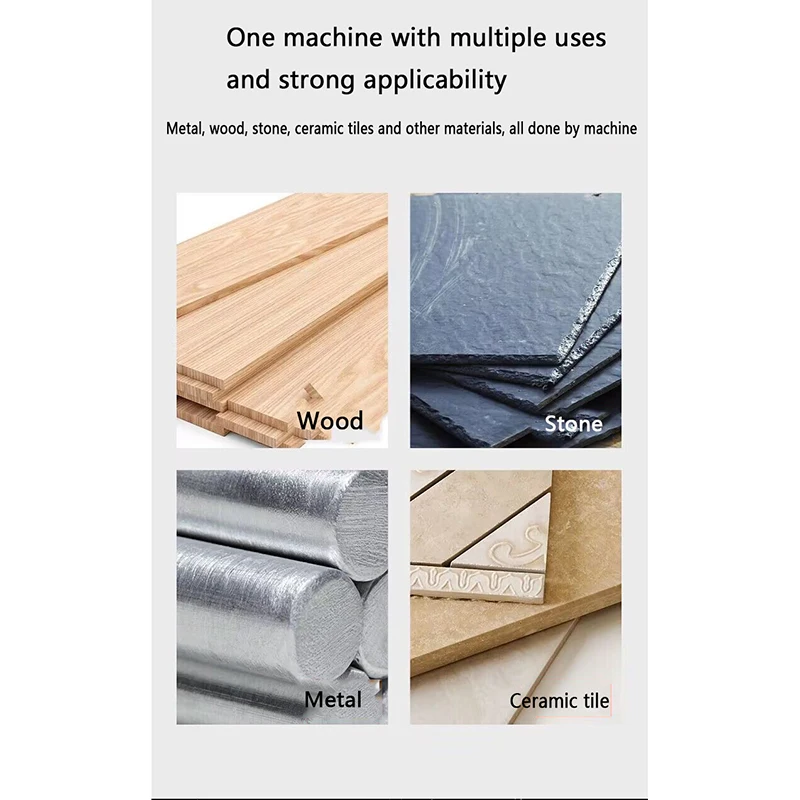 One machine with multiple uses and strong applicability

Metal, wood, stone, ceramic tiles and other materials, all done by machine

Wood

Stone

Metal

Ceramic tile