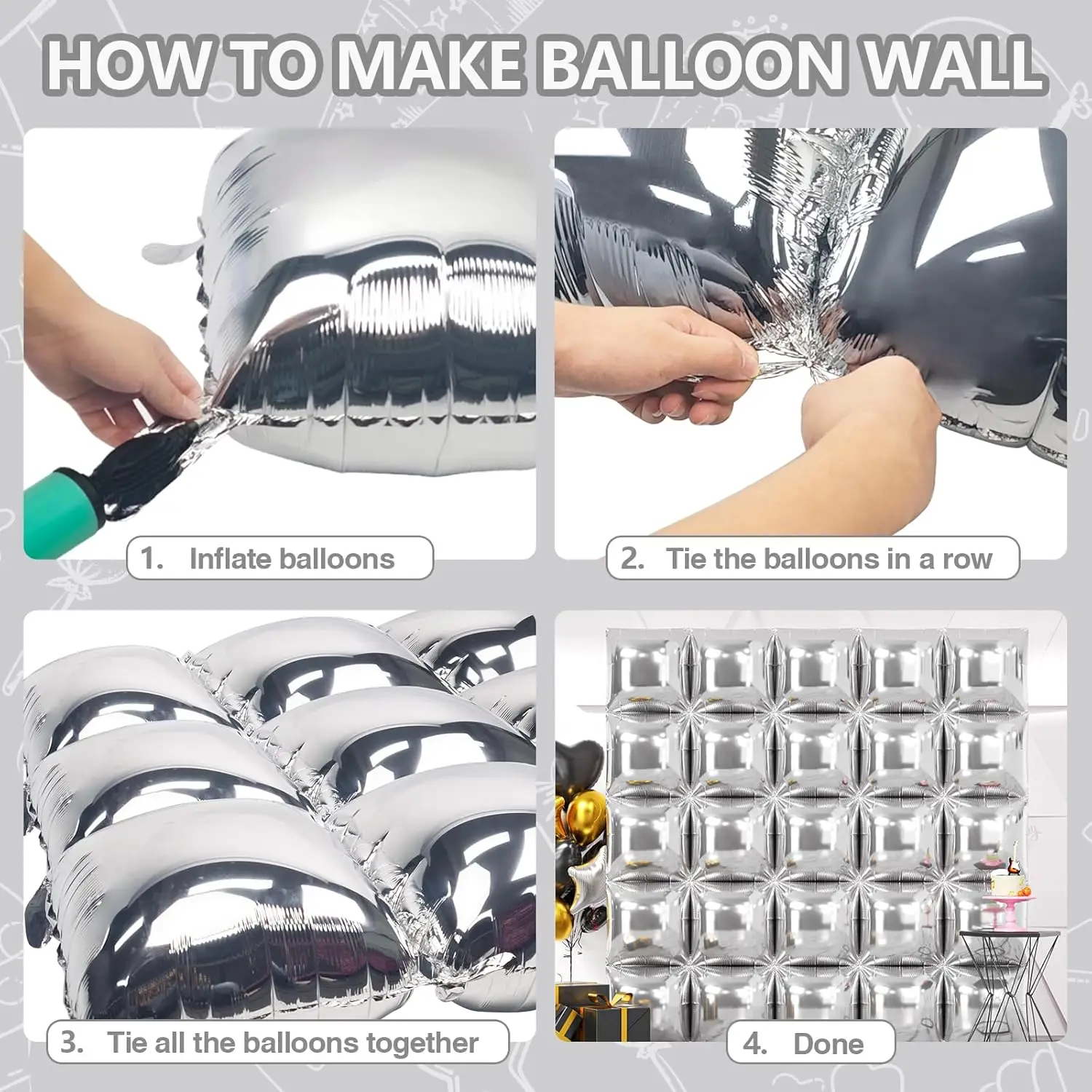 HOW TO MAKE BALLOON WALL

1. Inflate balloons

2. Tie the balloons in a row

3. Tie all the balloons together

4. Done