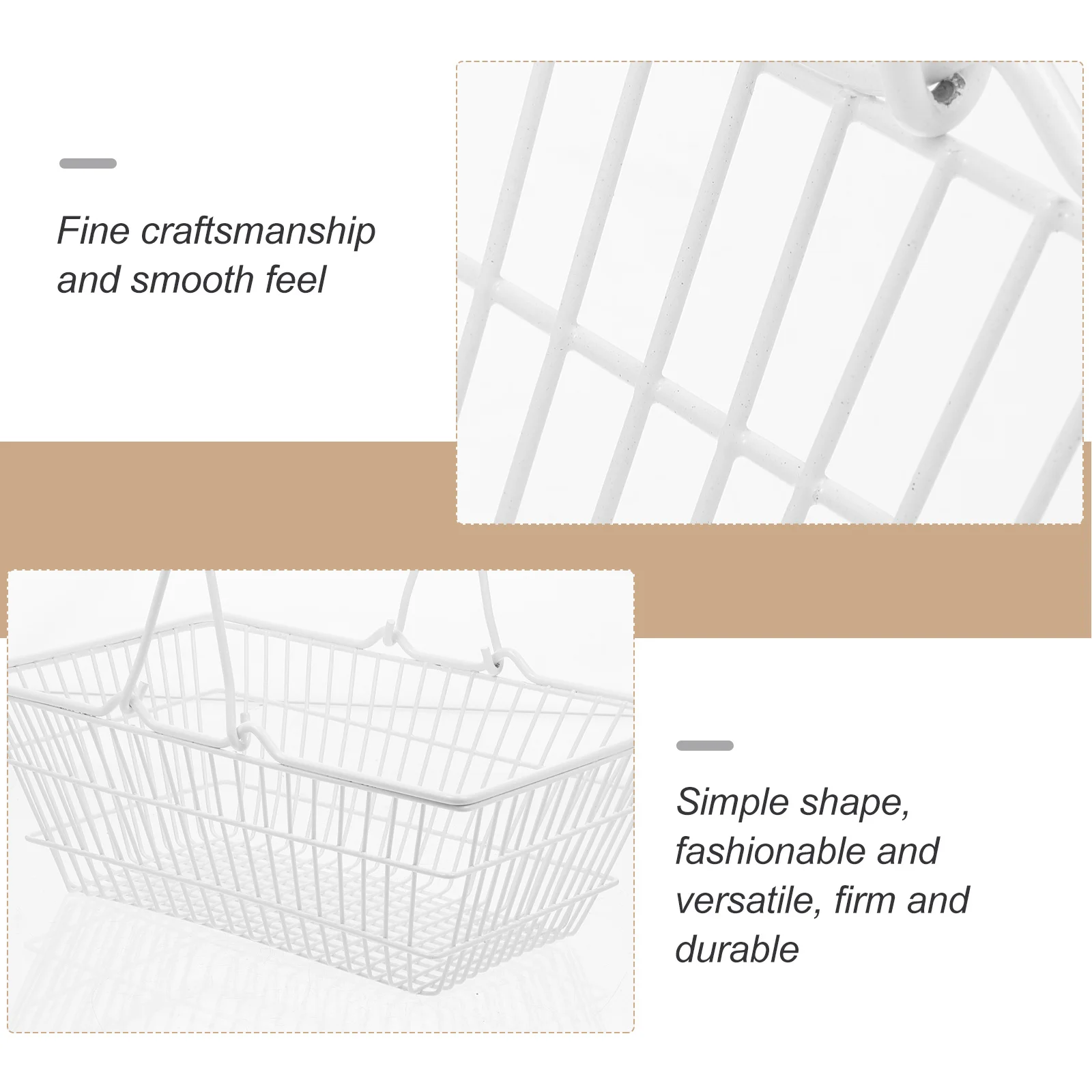 Fine craftsmanship and smooth feel

Simple shape, fashionable and versatile, firm and durable