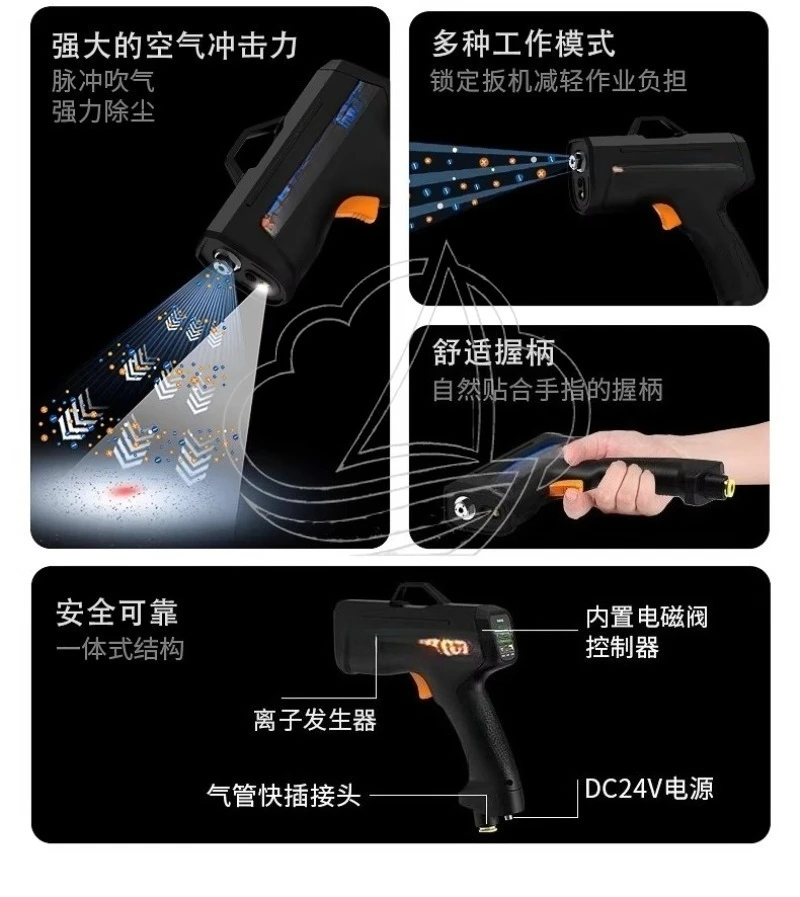 强大的空气冲击力
脉冲吹气
强力除尘

多种工作模式
锁定扳机减轻作业负担

舒适握柄
自然贴合手指的握柄

安全可靠
一体式结构

内置电磁阀
控制器

离子发生器

气管快插接头

DC24V电源