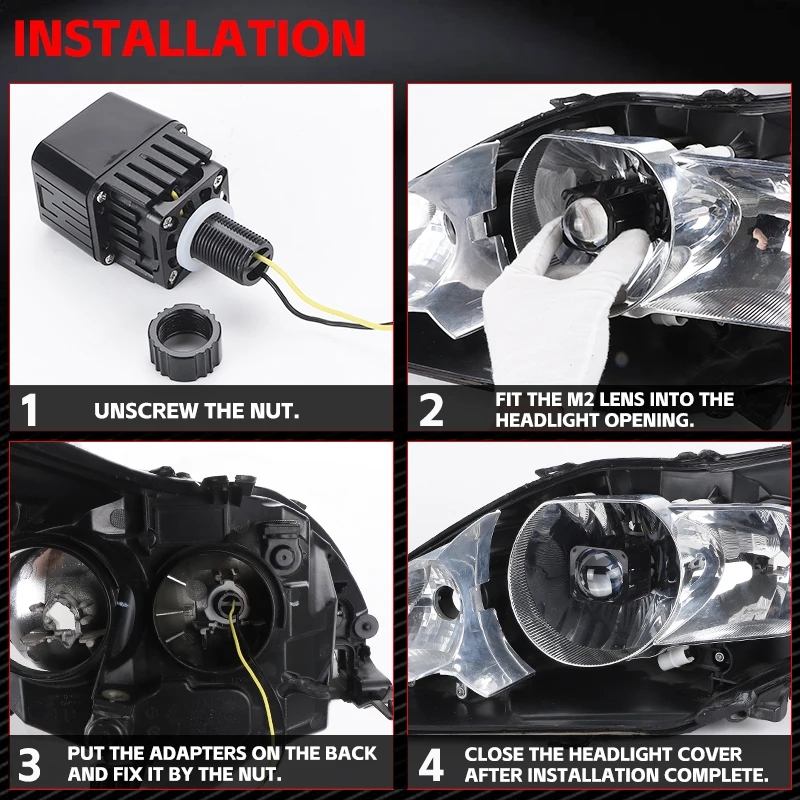 INSTALLATION

1 UNSCREW THE NUT.

2 FIT THE M2 LENS INTO THE HEADLIGHT OPENING.

3 PUT THE ADAPTERS ON THE BACK AND FIX IT BY THE NUT.

4 CLOSE THE HEADLIGHT COVER AFTER INSTALLATION COMPLETE.