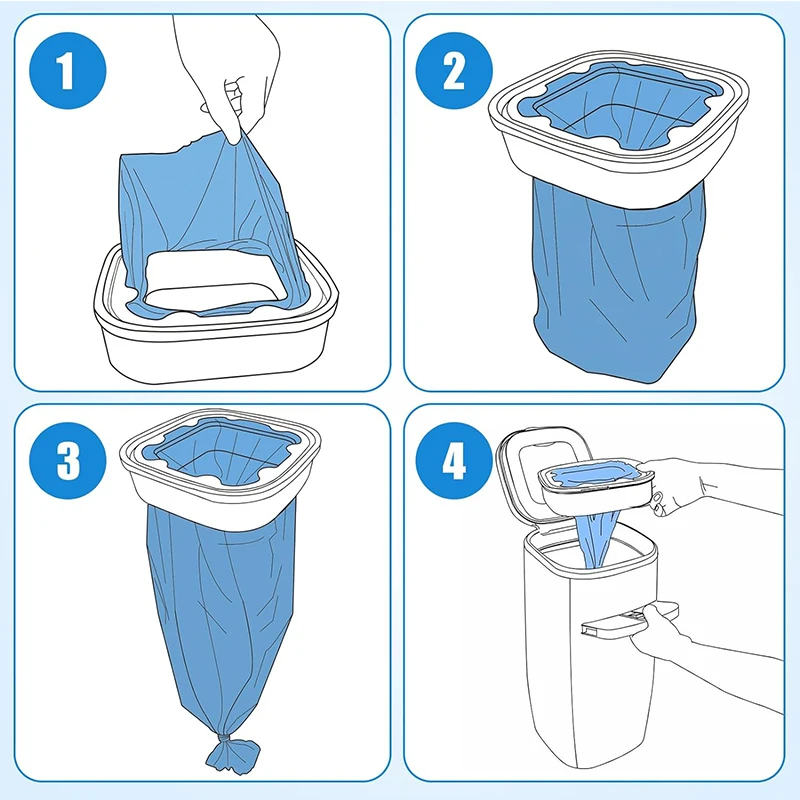 1

2

3

4