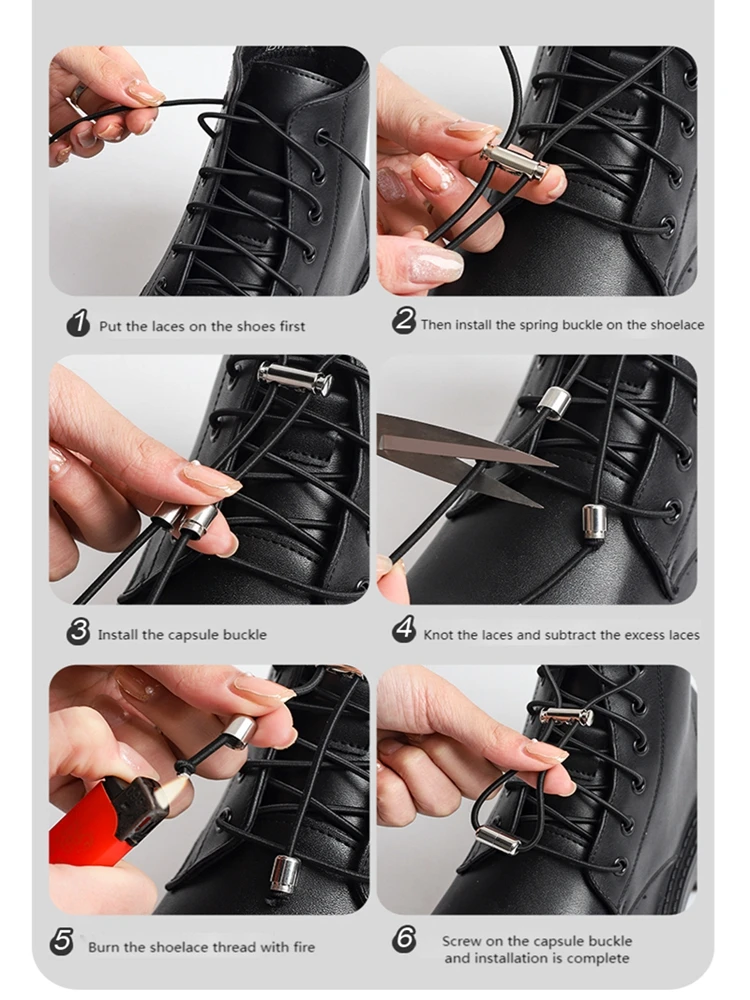 1 Put the laces on the shoes first

2 Then install the spring buckle on the shoelace

3 Install the capsule buckle

4 Knot the laces and subtract the excess laces

5 Burn the shoelace thread with fire

6 Screw on the capsule buckle and installation is complete