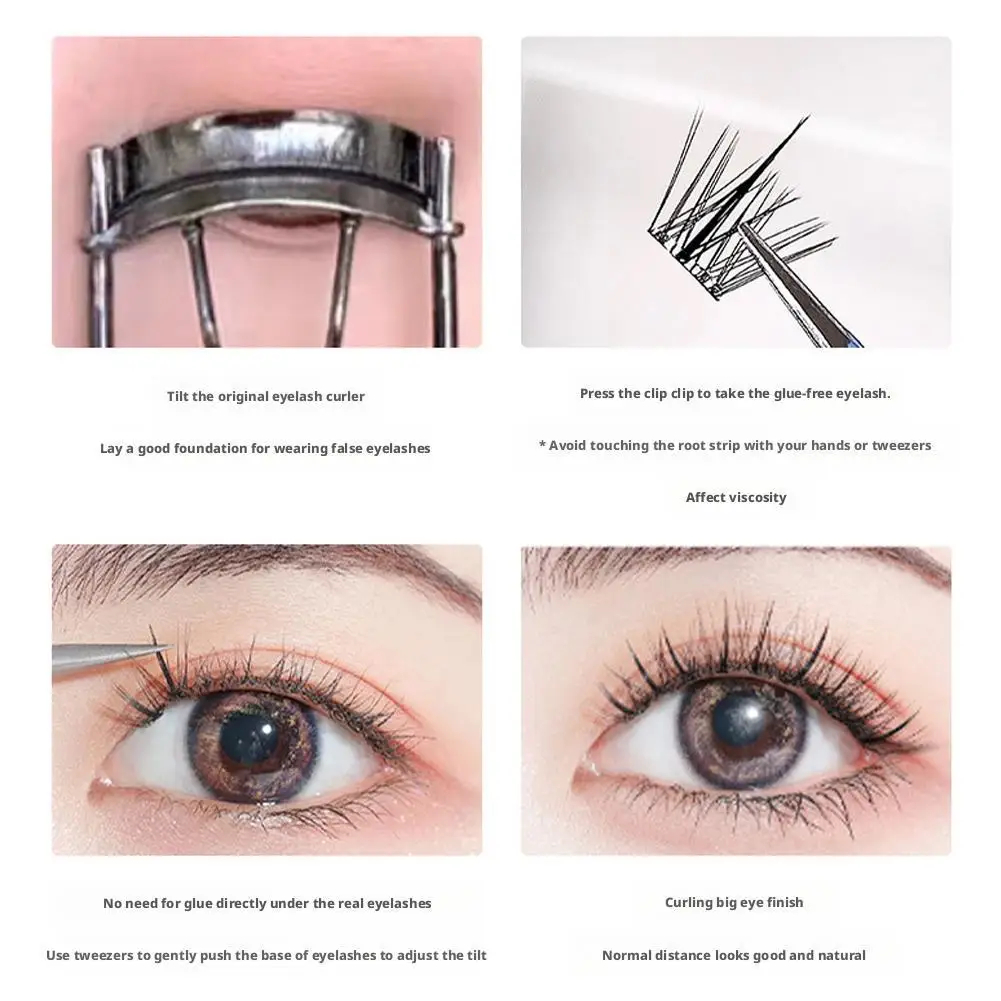 Tilt the original eyelash curler

Lay a good foundation for wearing false eyelashes

Press the clip clip to take the glue-free eyelash.

* Avoid touching the root strip with your hands or tweezers

Affect viscosity

No need for glue directly under the real eyelashes

Use tweezers to gently push the base of eyelashes to adjust the tilt

Curling big eye finish

Normal distance looks good and natural