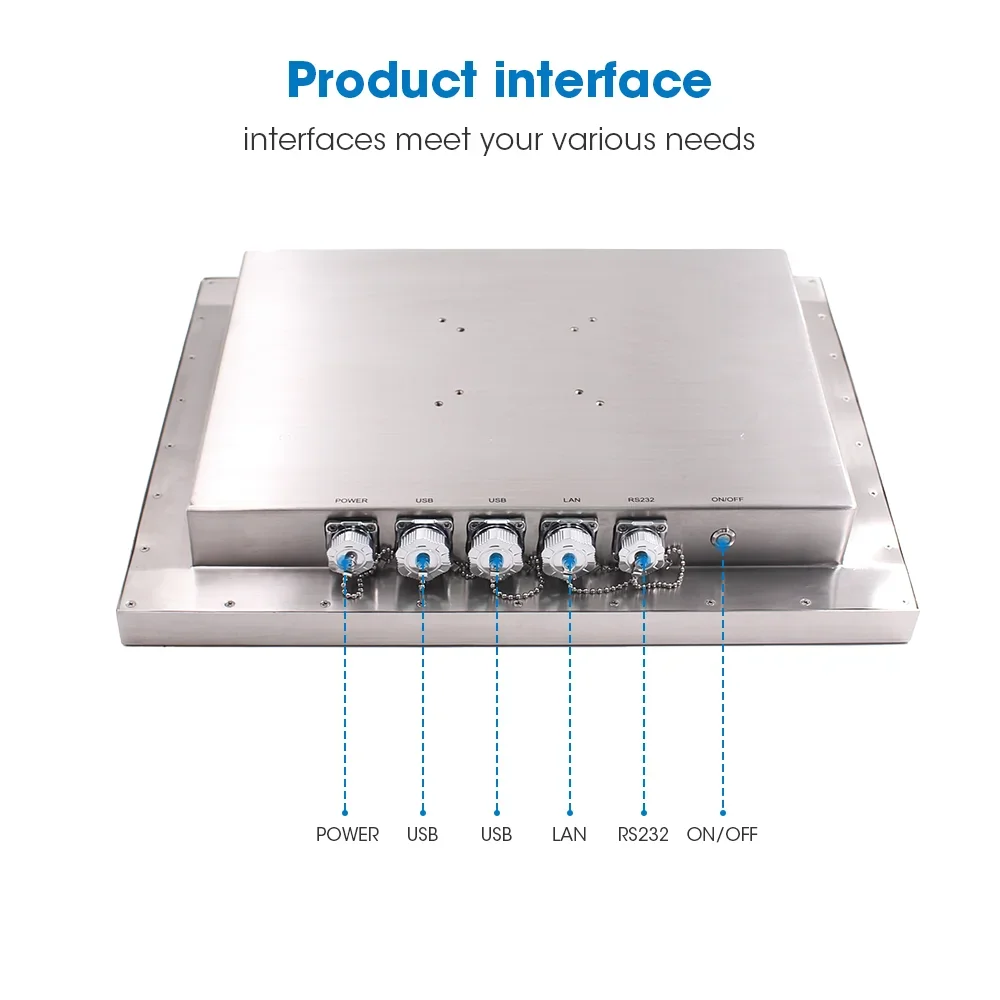 Product interface

interfaces meet your various needs

POWER USB USB LAN RS232 ON/OFF

POWER USB USB LAN RS232 ON/OFF