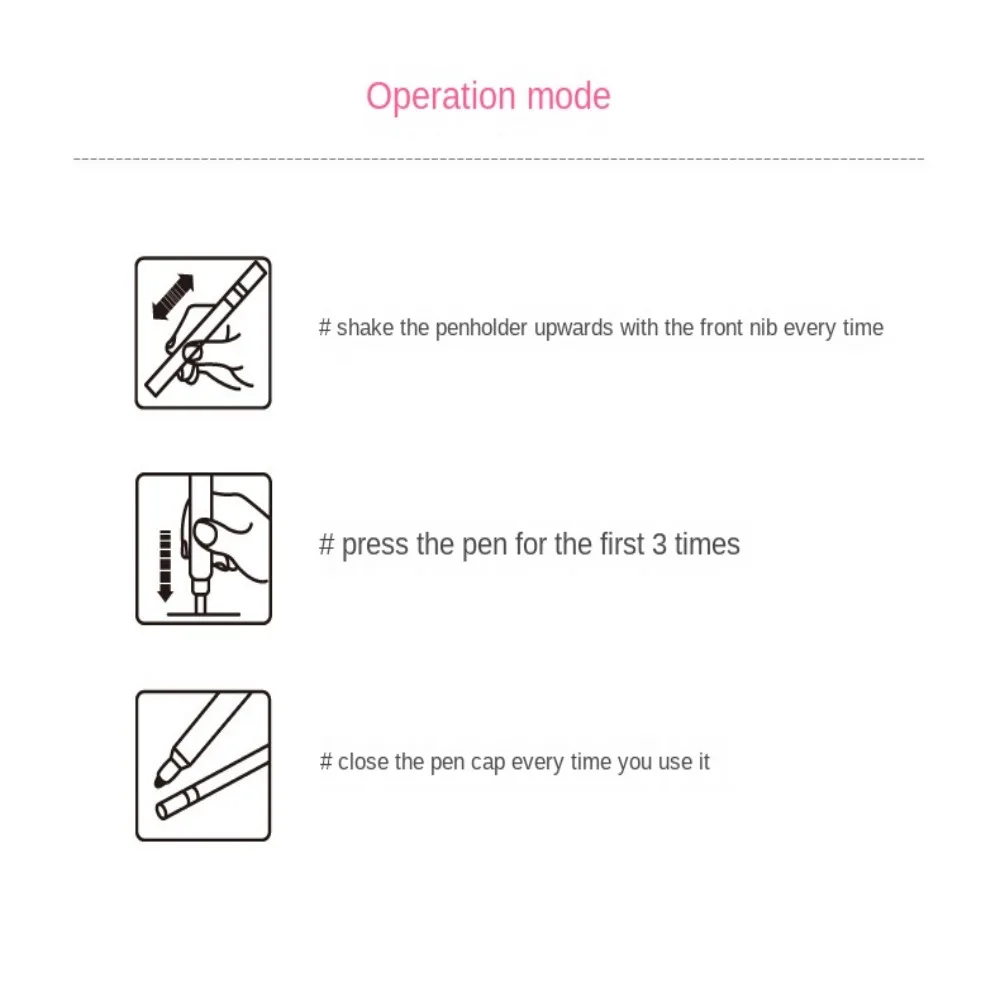 Operation mode

# shake the penholder upwards with the front nib every time

# press the pen for the first 3 times

# close the pen cap every time you use it